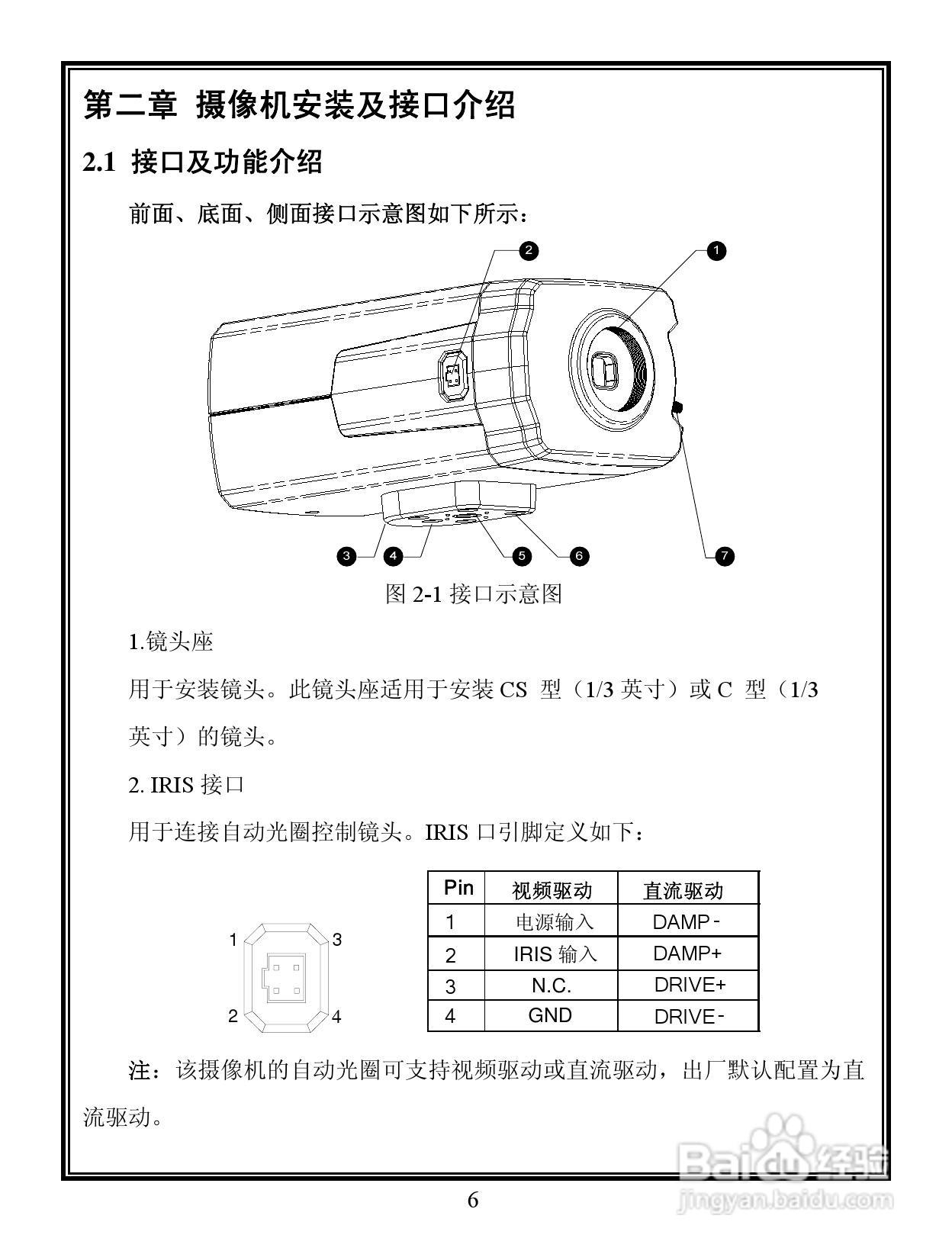 第二章 摄像机安装及接口介绍

2.1 接口及功能介绍

前面、底面、侧面接口示意图如下所示：

2
1
3
4
5
6
7

图 2-1 接口示意图

1.镜头座

用于安装镜头。此镜头座适用于安装 CS 型（1/3 英寸）或 C 型（1/3 英寸）的镜头。

2. IRIS 接口

用于连接自动光圈控制镜头。IRIS 口引脚定义如下：

1 3
2 4

| Pin | 视频驱动 | 直流驱动 |
|---|---|---|
| 1 | 电源输入 | DAMP- |
| 2 | IRIS 输入 | DAMP+ |
| 3 | N.C. | DRIVE+ |
| 4 | GND | DRIVE- |

注：该摄像机的自动光圈可支持视频驱动或直流驱动，出厂默认配置为直流驱动。

6

Baidu经验
jingyan.baidu.com