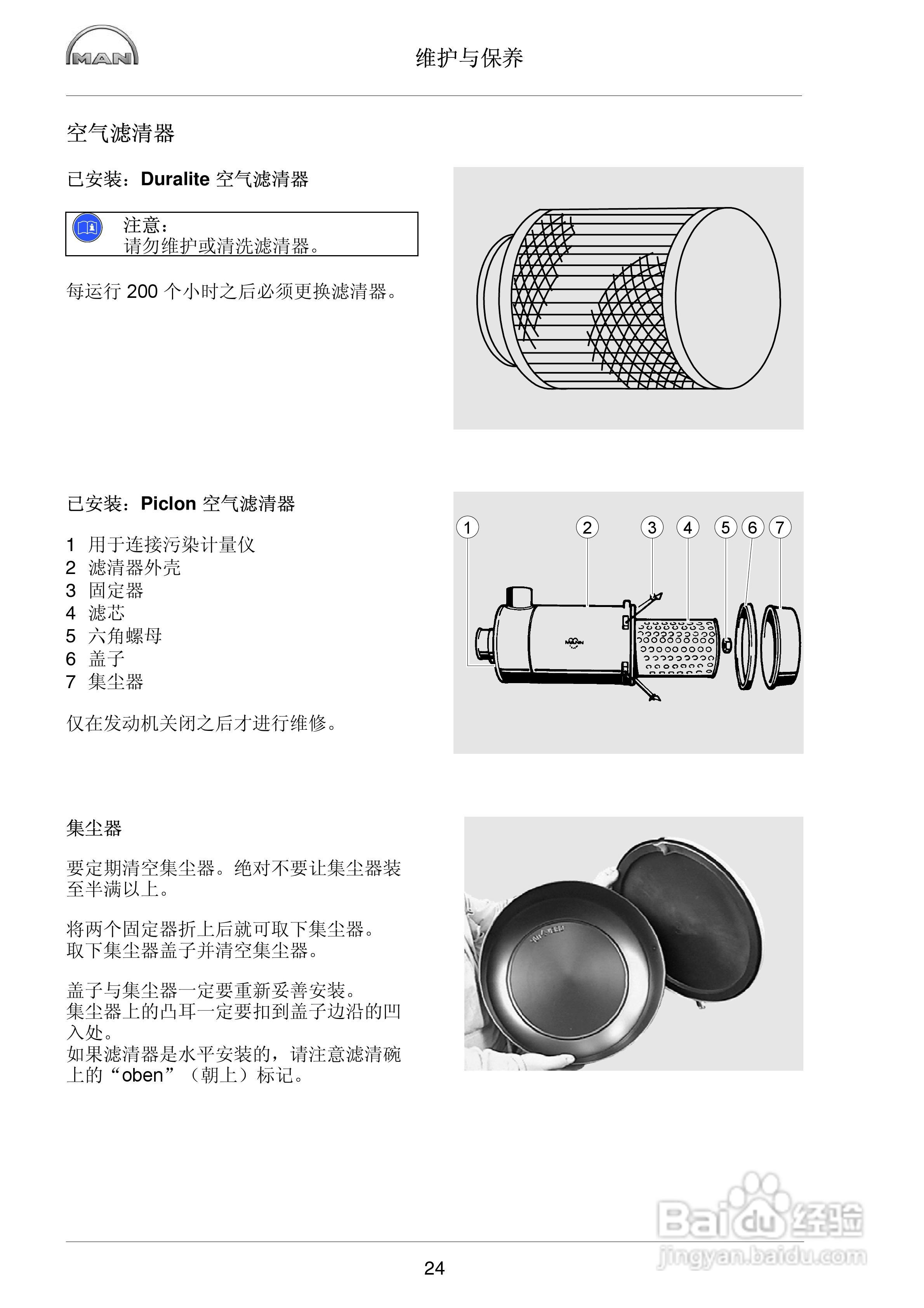 MAN

维护与保养

空气滤清器

已安装：Duralite 空气滤清器

注意：
请勿维护或清洗滤清器。

每运行 200 个小时之后必须更换滤清器。

已安装：Piclon 空气滤清器

1 用于连接污染计量仪
2 滤清器外壳
3 固定器
4 滤芯
5 六角螺母
6 盖子
7 集尘器

仅在发动机关闭之后才进行维修。

1 2 3 4 5 6 7

MAN

集尘器

要定期清空集尘器。绝对不要让集尘器装至半满以上。

将两个固定器折上后就可取下集尘器。
取下集尘器盖子并清空集尘器。

盖子与集尘器一定要重新妥善安装。
集尘器上的凸耳一定要扣到盖子边沿的凹入处。
如果滤清器是水平安装的，请注意滤清碗上的“oben”（朝上）标记。

Baidu 经验
jingyan.baidu.com

24