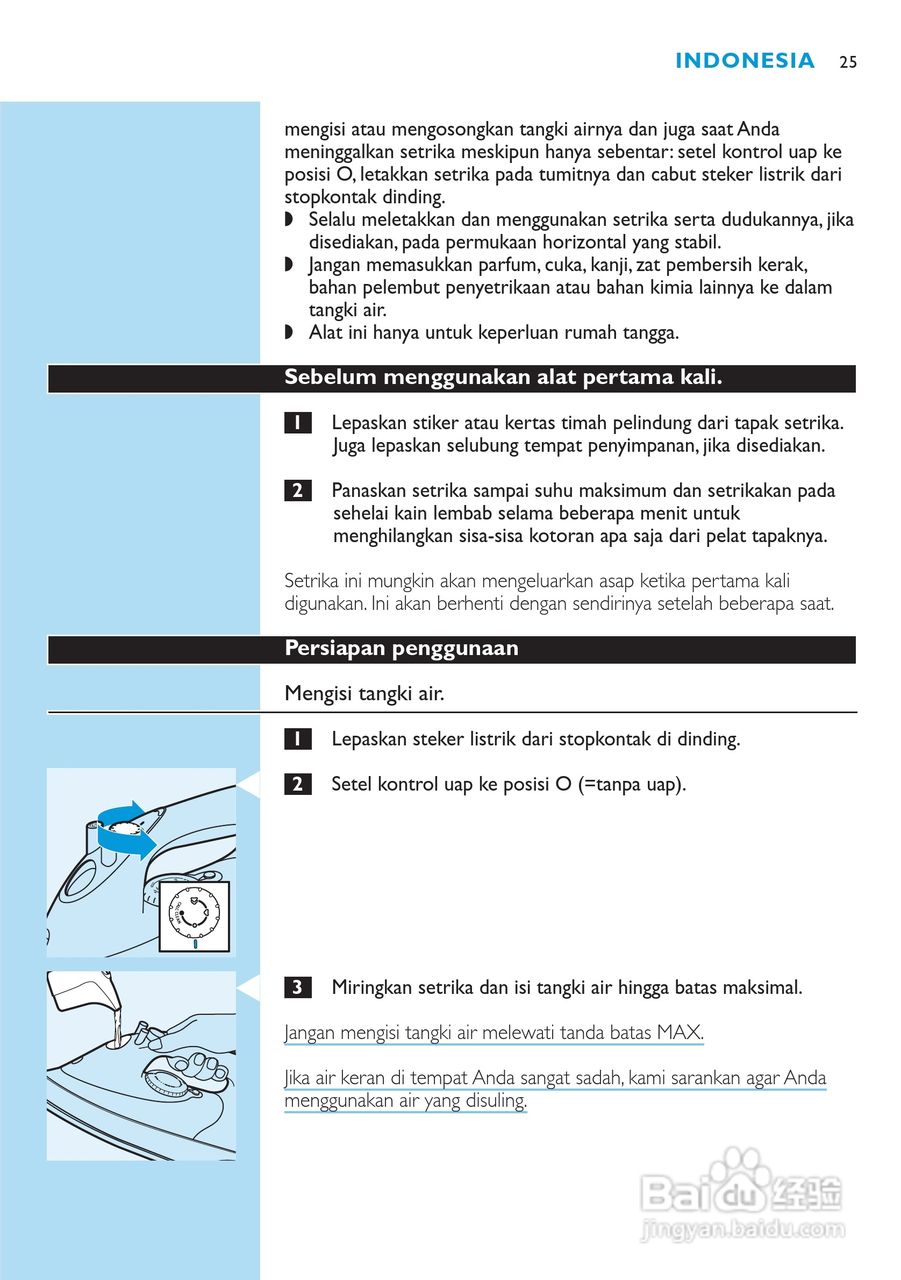 INDONESIA 25

mengisi atau mengosongkan tangki airnya dan juga saat Anda meninggalkan setrika meskipun hanya sebentar: setel kontrol uap ke posisi O, letakkan setrika pada tumitnya dan cabut steker listrik dari stopkontak dinding.

◗ Selalu meletakkan dan menggunakan setrika serta dudukannya, jika disediakan, pada permukaan horizontal yang stabil.

◗ Jangan memasukkan parfum, cuka, kanji, zat pembersih kerak, bahan pelembut penyetrikaan atau bahan kimia lainnya ke dalam tangki air.

◗ Alat ini hanya untuk keperluan rumah tangga.

Sebelum menggunakan alat pertama kali.

1 Lepaskan stiker atau kertas timah pelindung dari tapak setrika. Juga lepaskan selubung tempat penyimpanan, jika disediakan.

2 Panaskan setrika sampai suhu maksimum dan setrikakan pada sehelai kain lembab selama beberapa menit untuk menghilangkan sisa-sisa kotoran apa saja dari pelat tapaknya.

Setrika ini mungkin akan mengeluarkan asap ketika pertama kali digunakan. Ini akan berhenti dengan sendirinya setelah beberapa saat.

Persiapan penggunaan

Mengisi tangki air.

1 Lepaskan steker listrik dari stopkontak di dinding.

2 Setel kontrol uap ke posisi O (=tanpa uap).

3 Miringkan setrika dan isi tangki air hingga batas maksimal.

Jangan mengisi tangki air melewati tanda batas MAX.

Jika air keran di tempat Anda sangat sadah, kami sarankan agar Anda menggunakan air yang disuling.

Baidu 经验
jingyan.baidu.com