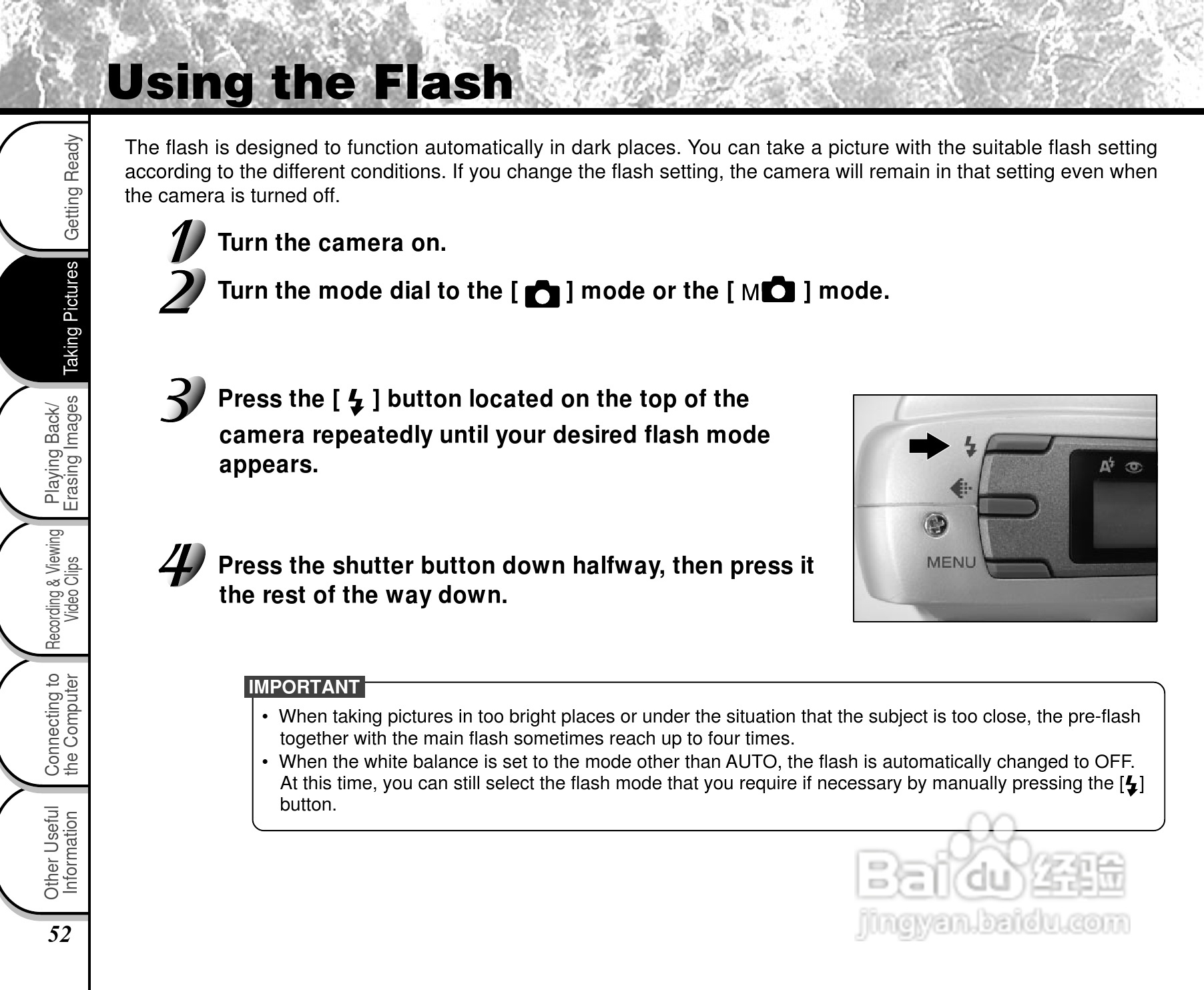 Using the Flash

Getting Ready

Taking Pictures

Playing Back/ Erasing Images

Recording & Viewing Video Clips

Connecting to the Computer

Other Useful Information

52

The flash is designed to function automatically in dark places. You can take a picture with the suitable flash setting according to the different conditions. If you change the flash setting, the camera will remain in that setting even when the camera is turned off.

1 Turn the camera on.

2 Turn the mode dial to the [ ] mode or the [ M ] mode.

3 Press the [ ] button located on the top of the camera repeatedly until your desired flash mode appears.

4 Press the shutter button down halfway, then press it the rest of the way down.

MENU

IMPORTANT

• When taking pictures in too bright places or under the situation that the subject is too close, the pre-flash together with the main flash sometimes reach up to four times.
• When the white balance is set to the mode other than AUTO, the flash is automatically changed to OFF. At this time, you can still select the flash mode that you require if necessary by manually pressing the [ ] button.

Baidu 经验
jingyan.baidu.com