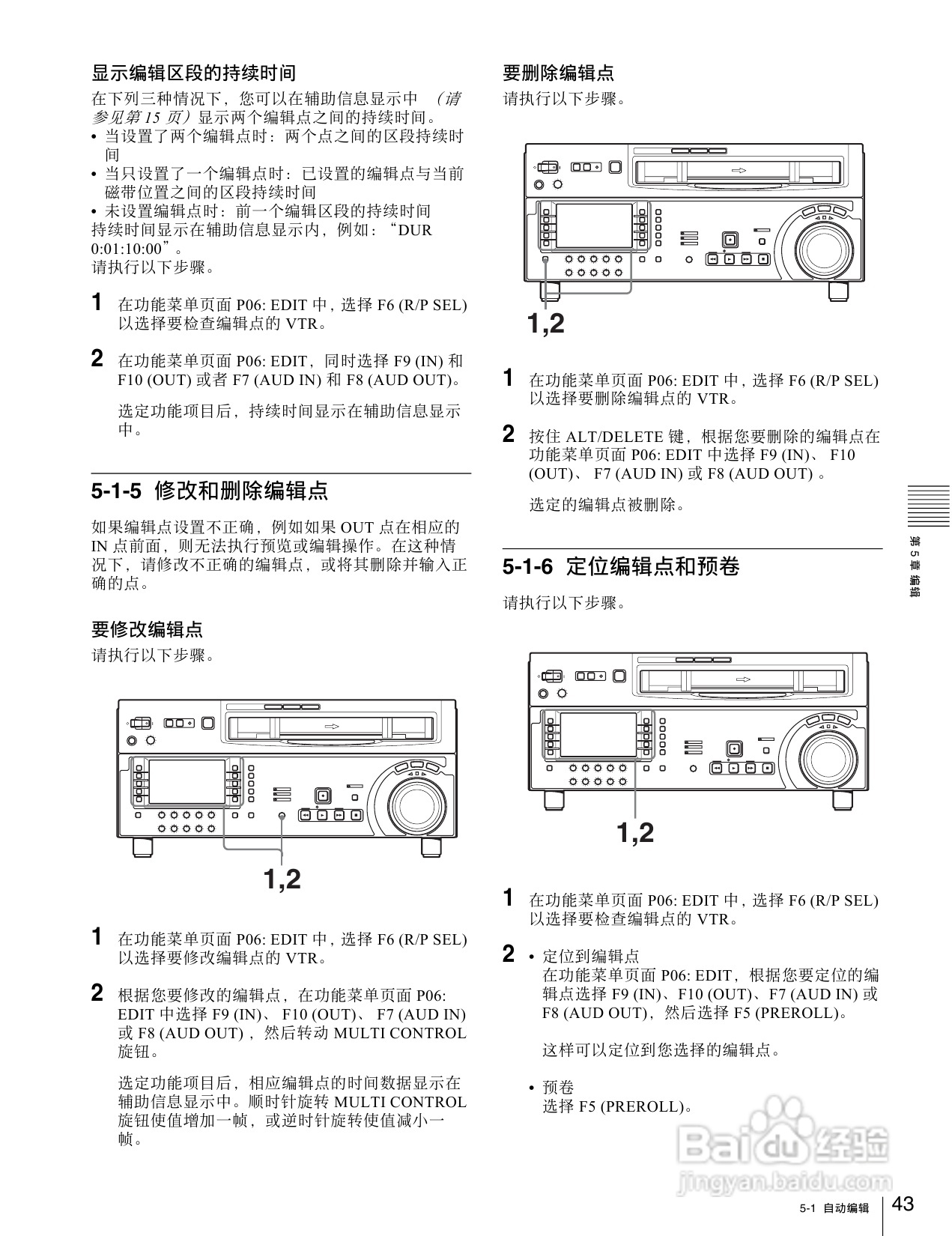 显示编辑区段的持续时间

在下列三种情况下，您可以在辅助信息显示中 （请参见第 15 页）显示两个编辑点之间的持续时间。

• 当设置了两个编辑点时：两个点之间的区段持续时间
• 当只设置了一个编辑点时：已设置的编辑点与当前磁带位置之间的区段持续时间
• 未设置编辑点时：前一个编辑区段的持续时间

持续时间显示在辅助信息显示内，例如：“DUR 0:01:10:00”。

请执行以下步骤。

1 在功能菜单页面 P06: EDIT 中，选择 F6 (R/P SEL) 以选择要检查编辑点的 VTR。

2 在功能菜单页面 P06: EDIT，同时选择 F9 (IN) 和 F10 (OUT) 或者 F7 (AUD IN) 和 F8 (AUD OUT)。

选定功能项目后，持续时间显示在辅助信息显示中。

5-1-5 修改和删除编辑点

如果编辑点设置不正确，例如如果 OUT 点在相应的 IN 点前面，则无法执行预览或编辑操作。在这种情况下，请修改不正确的编辑点，或将其删除并输入正确的点。

要修改编辑点

请执行以下步骤。

1,2

1 在功能菜单页面 P06: EDIT 中，选择 F6 (R/P SEL) 以选择要修改编辑点的 VTR。

2 根据您要修改的编辑点，在功能菜单页面 P06: EDIT 中选择 F9 (IN)、 F10 (OUT)、 F7 (AUD IN) 或 F8 (AUD OUT) ，然后转动 MULTI CONTROL 旋钮。

选定功能项目后，相应编辑点的时间数据显示在辅助信息显示中。顺时针旋转 MULTI CONTROL 旋钮使值增加一帧，或逆时针旋转使值减小一帧。

要删除编辑点

请执行以下步骤。

1,2

1 在功能菜单页面 P06: EDIT 中，选择 F6 (R/P SEL) 以选择要删除编辑点的 VTR。

2 按住 ALT/DELETE 键，根据您要删除的编辑点在功能菜单页面 P06: EDIT 中选择 F9 (IN)、 F10 (OUT)、 F7 (AUD IN) 或 F8 (AUD OUT) 。

选定的编辑点被删除。

5-1-6 定位编辑点和预卷

请执行以下步骤。

1,2

1 在功能菜单页面 P06: EDIT 中，选择 F6 (R/P SEL) 以选择要检查编辑点的 VTR。

2 • 定位到编辑点
在功能菜单页面 P06: EDIT，根据您要定位的编辑点选择 F9 (IN)、F10 (OUT)、F7 (AUD IN) 或 F8 (AUD OUT)，然后选择 F5 (PREROLL)。

这样可以定位到您选择的编辑点。

• 预卷
选择 F5 (PREROLL)。

第 5 章 编辑

Baidu 经验
jingyan.baidu.com

5-1 自动编辑 43