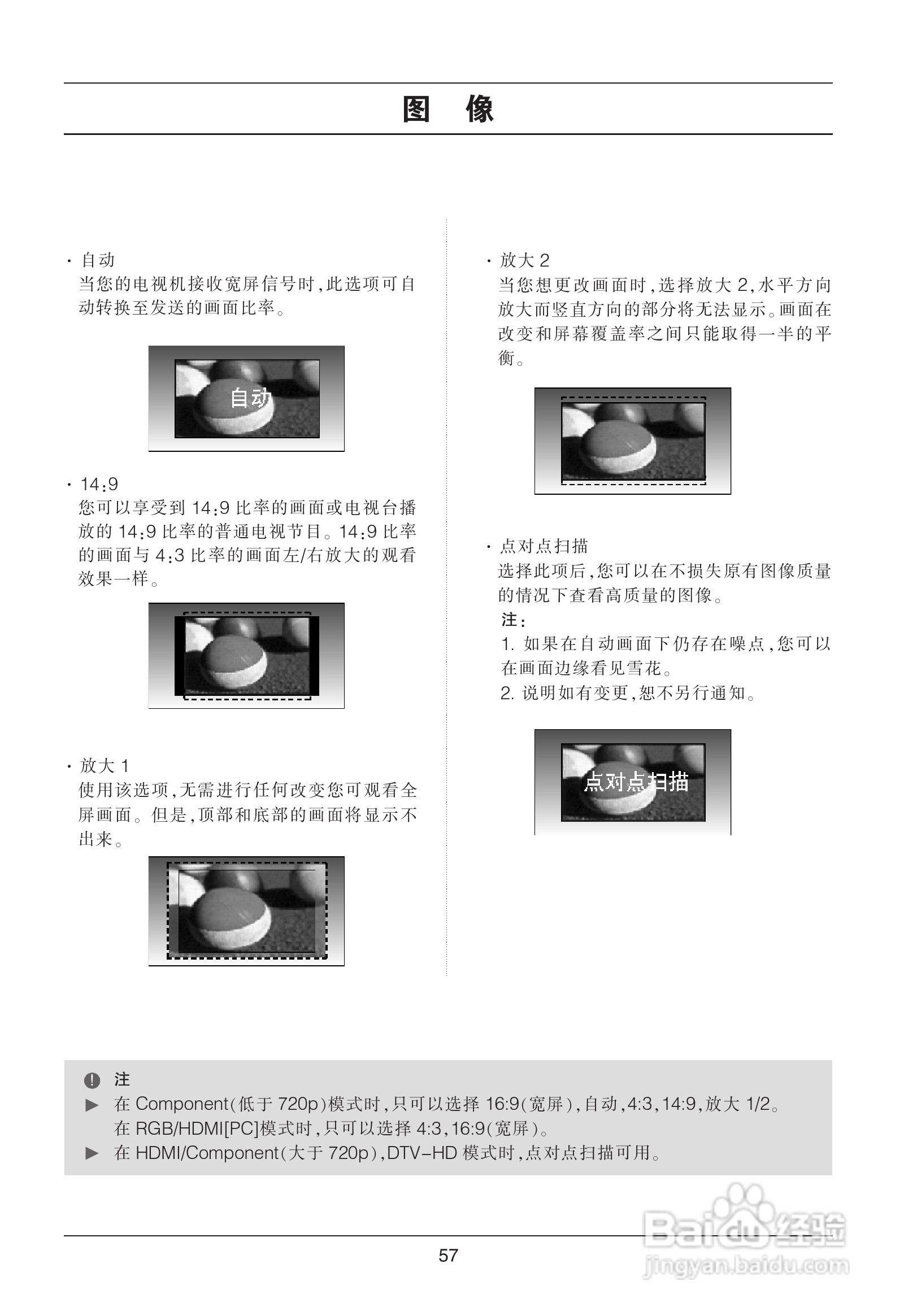 图 像

· 自动
当您的电视机接收宽屏信号时，此选项可自动转换至发送的画面比率。

自动

· 14:9
您可以享受到 14:9 比率的画面或电视台播放的 14:9 比率的普通电视节目。14:9 比率的画面与 4:3 比率的画面左/右放大的观看效果一样。

· 放大 1
使用该选项，无需进行任何改变您可观看全屏画面。但是，顶部和底部的画面将显示不出来。

· 放大 2
当您想更改画面时，选择放大 2，水平方向放大而竖直方向的部分将无法显示。画面在改变和屏幕覆盖率之间只能取得一半的平衡。

· 点对点扫描
选择此项后，您可以在不损失原有图像质量的情况下查看高质量的图像。
注：
1. 如果在自动画面下仍存在噪点，您可以在画面边缘看见雪花。
2. 说明如有变更，恕不另行通知。

点对点扫描

注
▶ 在 Component（低于 720p）模式时，只可以选择 16:9（宽屏），自动，4:3，14:9，放大 1/2。
在 RGB/HDMI[PC]模式时，只可以选择 4:3，16:9（宽屏）。
▶ 在 HDMI/Component（大于 720p），DTV-HD 模式时，点对点扫描可用。

57

Baidu 经验
jingyan.baidu.com