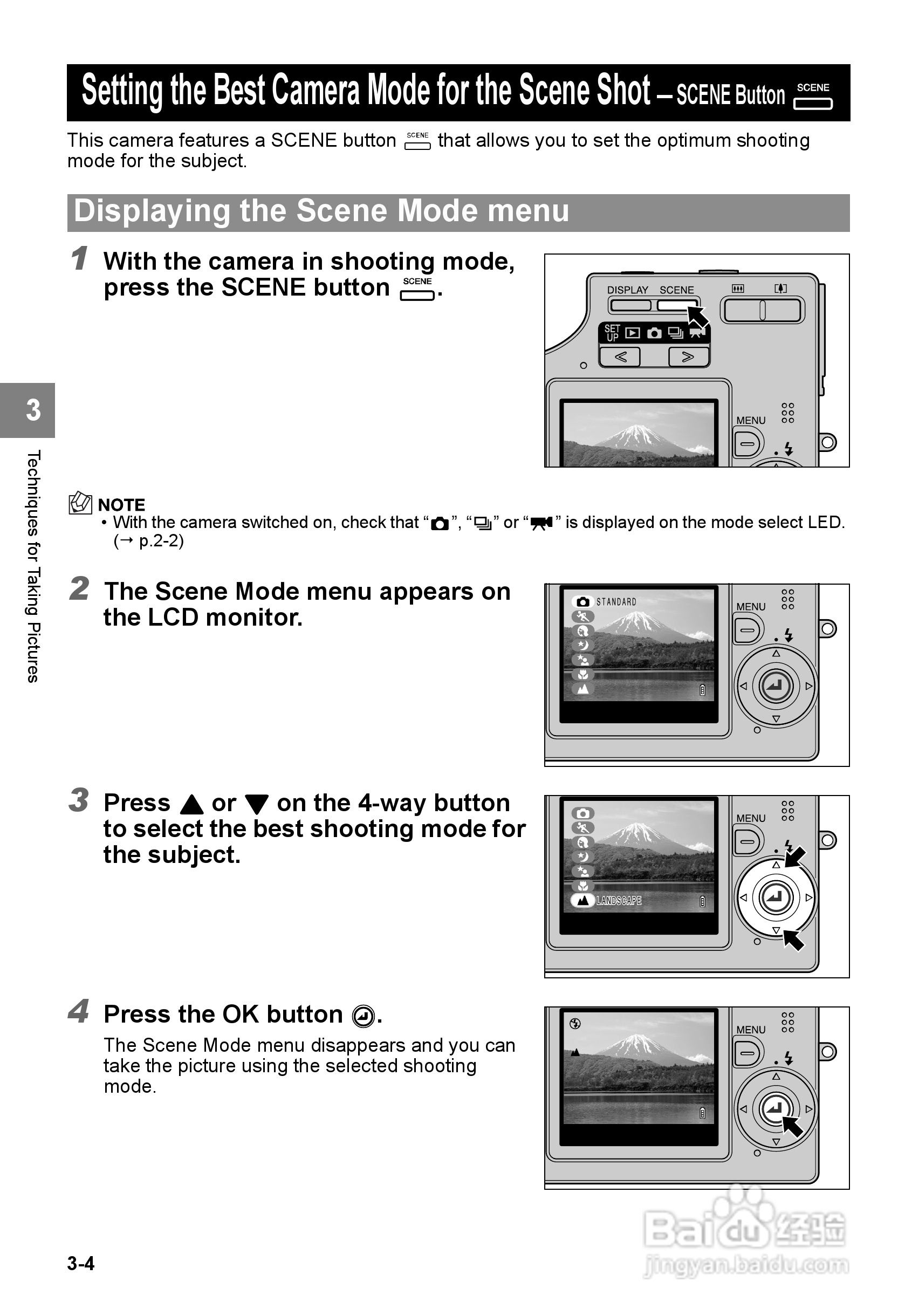 Setting the Best Camera Mode for the Scene Shot – SCENE Button SCENE

This camera features a SCENE button SCENE that allows you to set the optimum shooting mode for the subject.

Displaying the Scene Mode menu

1 With the camera in shooting mode, press the SCENE button SCENE.

DISPLAY SCENE
SET UP
MENU

3

Techniques for Taking Pictures

NOTE
• With the camera switched on, check that “ ”, “ ” or “ ” is displayed on the mode select LED. (→ p.2-2)

2 The Scene Mode menu appears on the LCD monitor.

STANDARD
MENU

3 Press ▲ or ▼ on the 4-way button to select the best shooting mode for the subject.

LANDSCAPE
MENU

4 Press the OK button .
The Scene Mode menu disappears and you can take the picture using the selected shooting mode.

MENU

3-4

Baidu 经验
jingyan.baidu.com