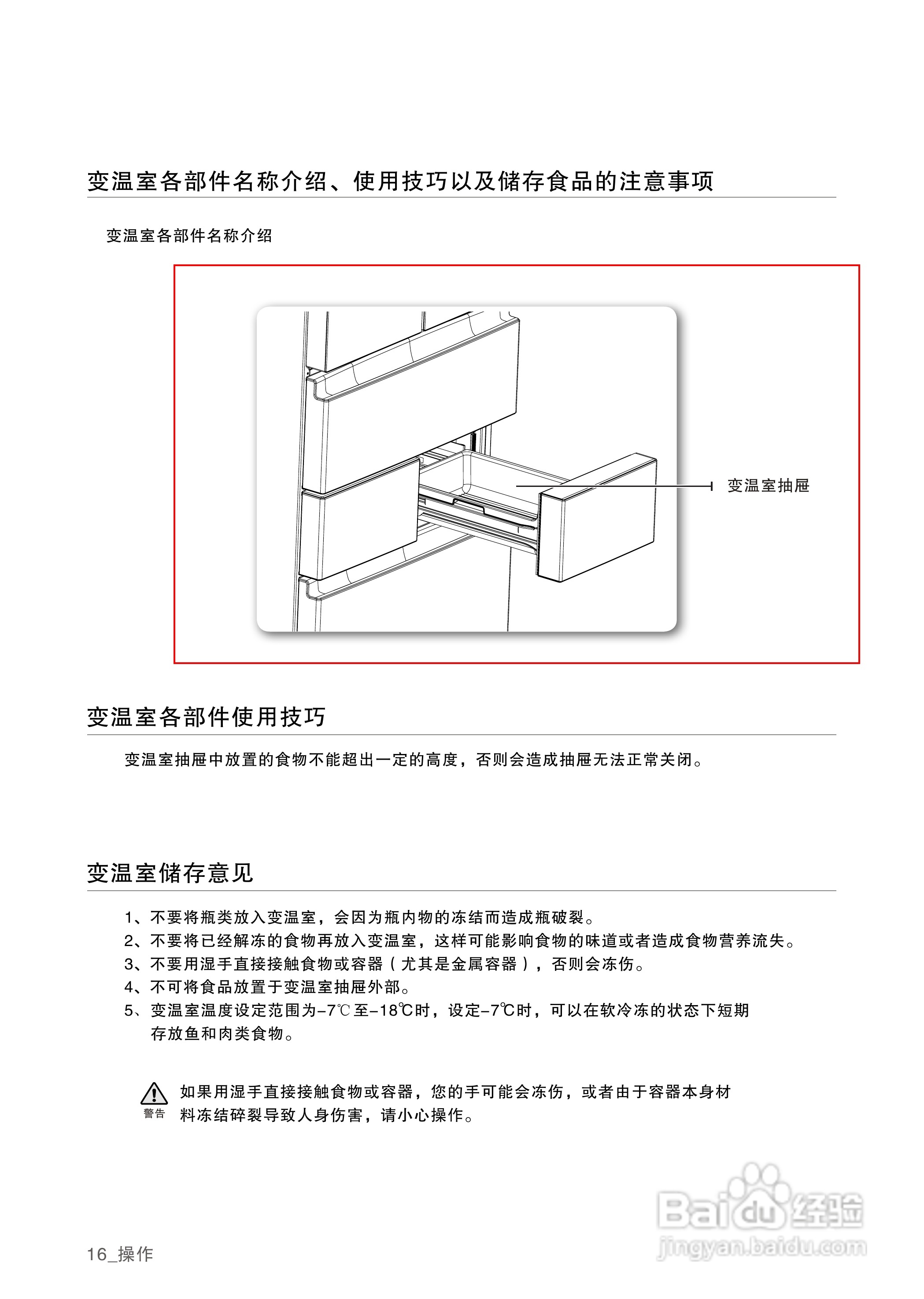 变温室各部件名称介绍、使用技巧以及储存食品的注意事项

变温室各部件名称介绍

变温室抽屉

变温室各部件使用技巧

变温室抽屉中放置的食物不能超出一定的高度，否则会造成抽屉无法正常关闭。

变温室储存意见

1、不要将瓶类放入变温室，会因为瓶内物的冻结而造成瓶破裂。
2、不要将已经解冻的食物再放入变温室，这样可能影响食物的味道或者造成食物营养流失。
3、不要用湿手直接接触食物或容器（尤其是金属容器），否则会冻伤。
4、不可将食品放置于变温室抽屉外部。
5、变温室温度设定范围为-7℃至-18℃时，设定-7℃时，可以在软冷冻的状态下短期存放鱼和肉类食物。

警告 如果用湿手直接接触食物或容器，您的手可能会冻伤，或者由于容器本身材料冻结碎裂导致人身伤害，请小心操作。

Baidu经验
jingyan.baidu.com

16_操作