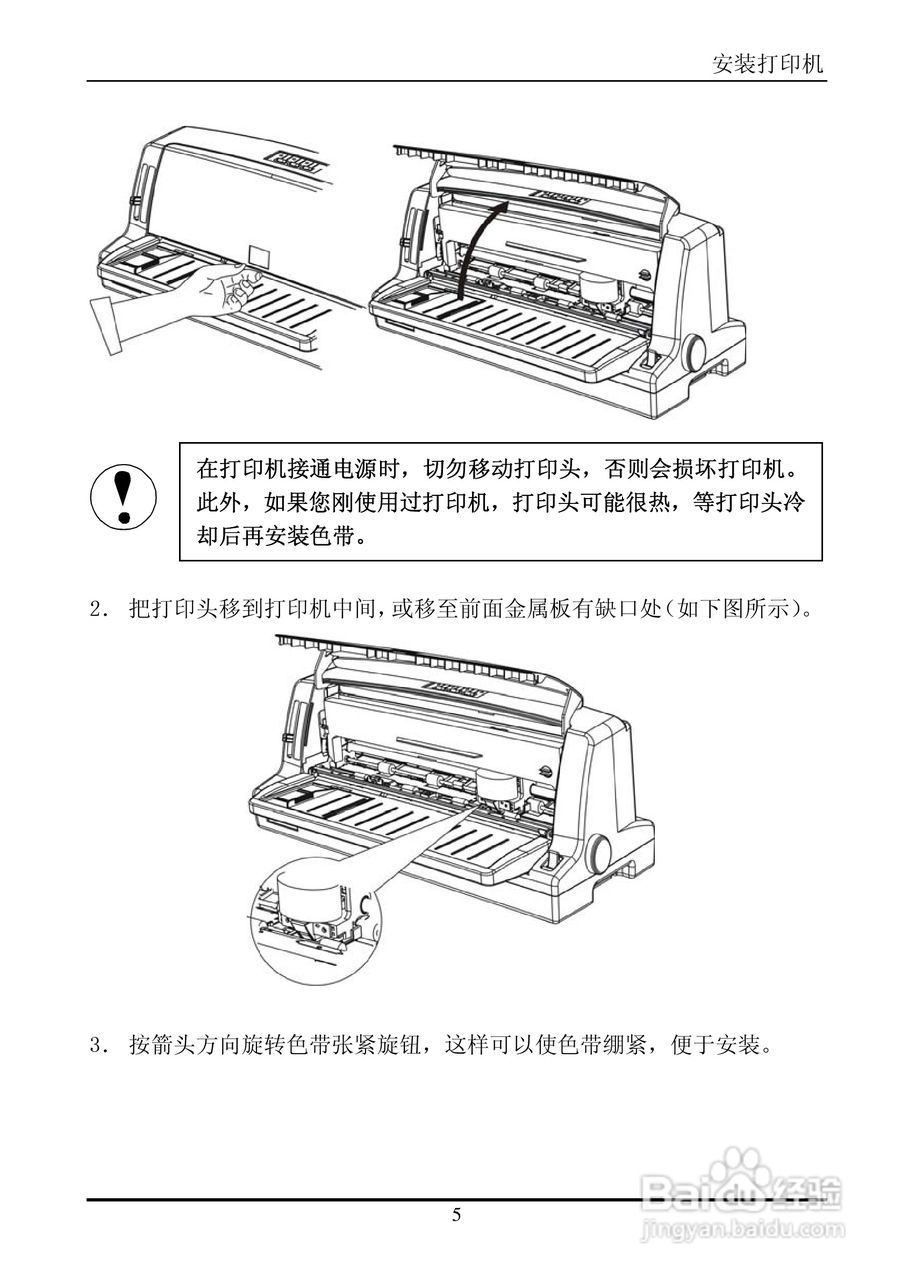 安装打印机

在打印机接通电源时，切勿移动打印头，否则会损坏打印机。此外，如果您刚使用过打印机，打印头可能很热，等打印头冷却后再安装色带。

2. 把打印头移到打印机中间，或移至前面金属板有缺口处（如下图所示）。

3. 按箭头方向旋转色带张紧旋钮，这样可以使色带绷紧，便于安装。

5

Baidu经验
jingyan.baidu.com