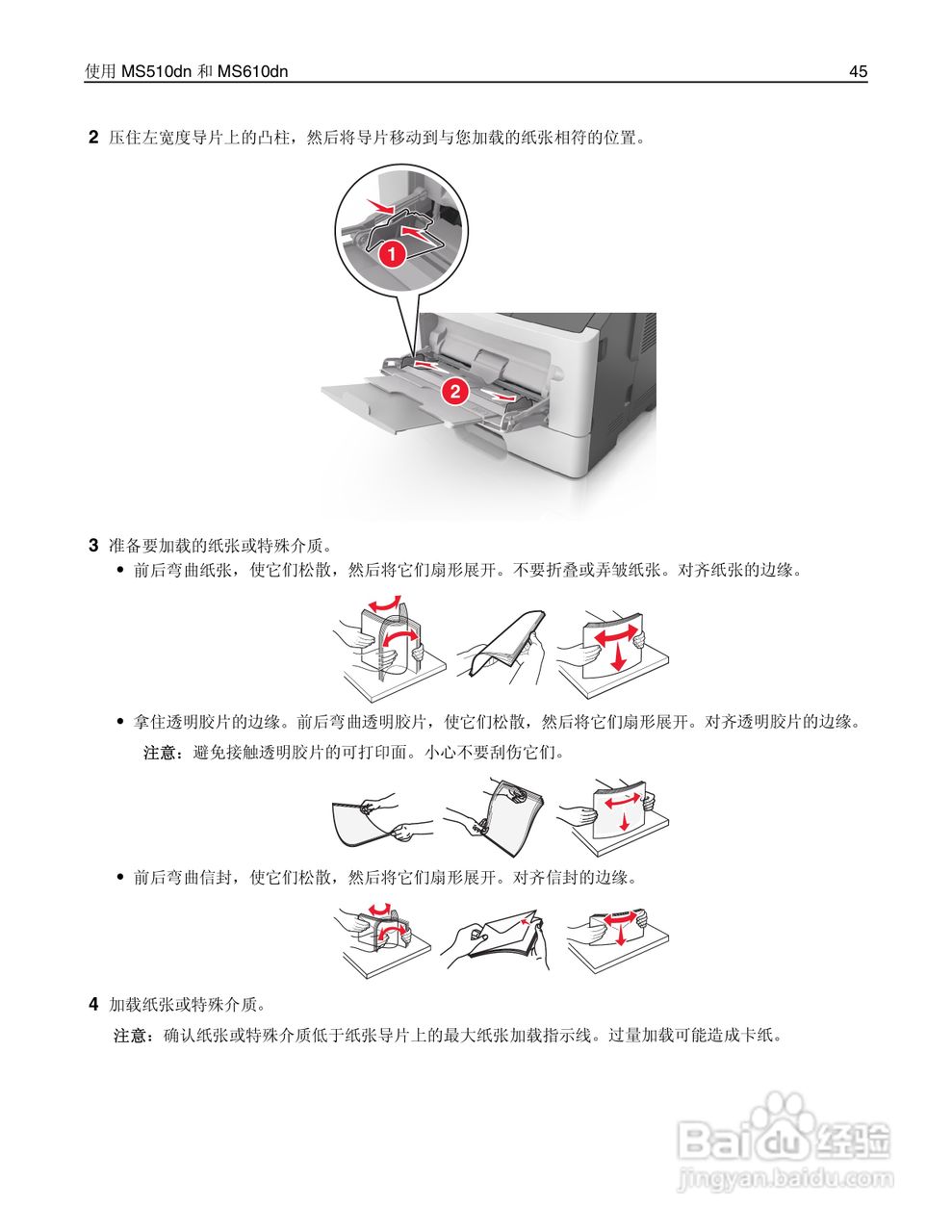 使用 MS510dn 和 MS610dn 45

2 压住左宽度导片上的凸柱，然后将导片移动到与您加载的纸张相符的位置。

1

2

3 准备要加载的纸张或特殊介质。

• 前后弯曲纸张，使它们松散，然后将它们扇形展开。不要折叠或弄皱纸张。对齐纸张的边缘。

• 拿住透明胶片的边缘。前后弯曲透明胶片，使它们松散，然后将它们扇形展开。对齐透明胶片的边缘。

注意：避免接触透明胶片的可打印面。小心不要刮伤它们。

• 前后弯曲信封，使它们松散，然后将它们扇形展开。对齐信封的边缘。

4 加载纸张或特殊介质。

注意：确认纸张或特殊介质低于纸张导片上的最大纸张加载指示线。过量加载可能造成卡纸。

Baidu 经验
jingyan.baidu.com