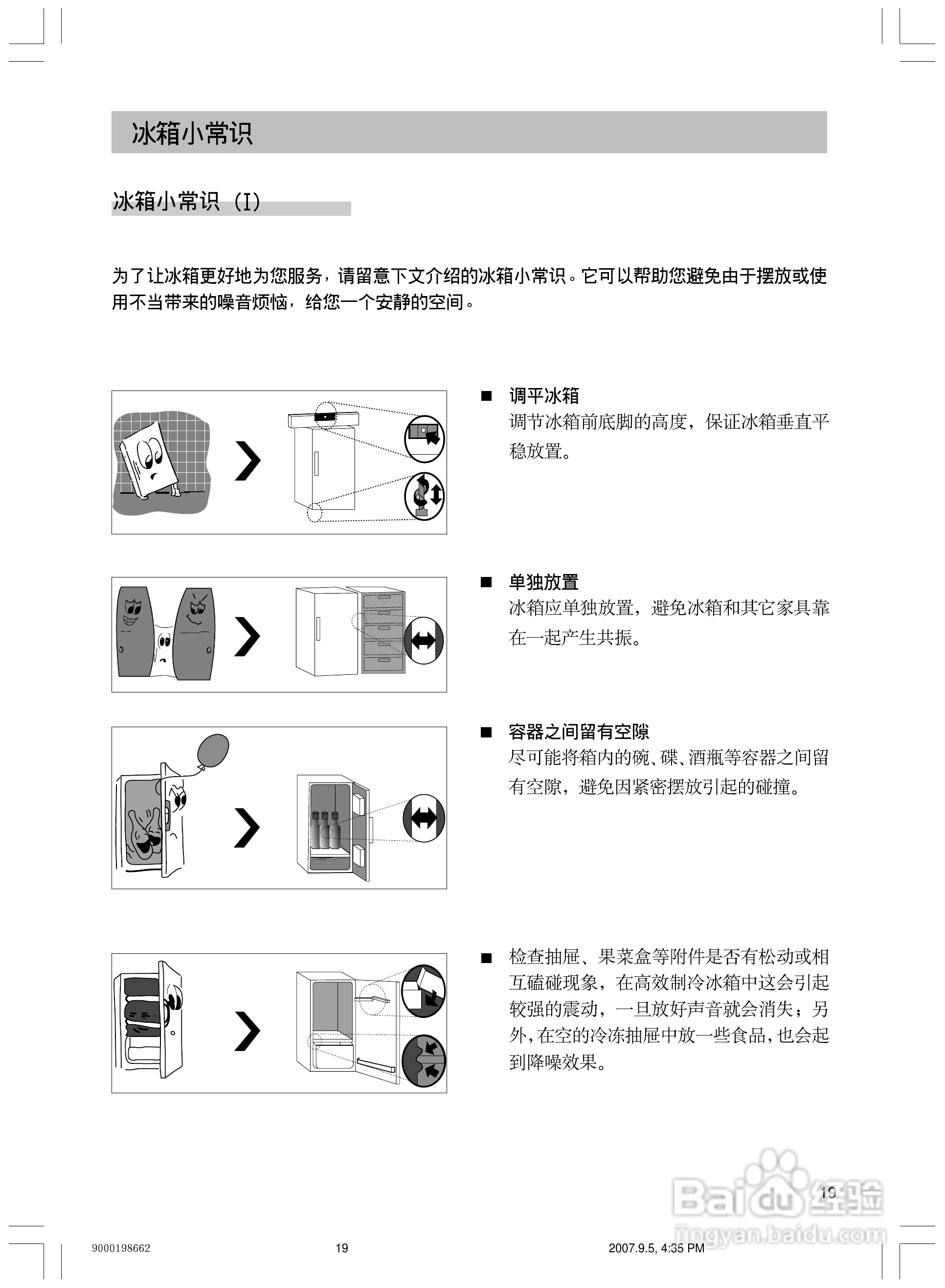 冰箱小常识

冰箱小常识（I）

为了让冰箱更好地为您服务，请留意下文介绍的冰箱小常识。它可以帮助您避免由于摆放或使用不当带来的噪音烦恼，给您一个安静的空间。

■ 调平冰箱
调节冰箱前底脚的高度，保证冰箱垂直平稳放置。

■ 单独放置
冰箱应单独放置，避免冰箱和其它家具靠在一起产生共振。

■ 容器之间留有空隙
尽可能将箱内的碗、碟、酒瓶等容器之间留有空隙，避免因紧密摆放引起的碰撞。

■ 检查抽屉、果菜盒等附件是否有松动或相互磕碰现象，在高效制冷冰箱中这会引起较强的震动，一旦放好声音就会消失；另外，在空的冷冻抽屉中放一些食品，也会起到降噪效果。

19

Baidu经验
jingyan.baidu.com

9000198662 19 2007.9.5, 4:35 PM