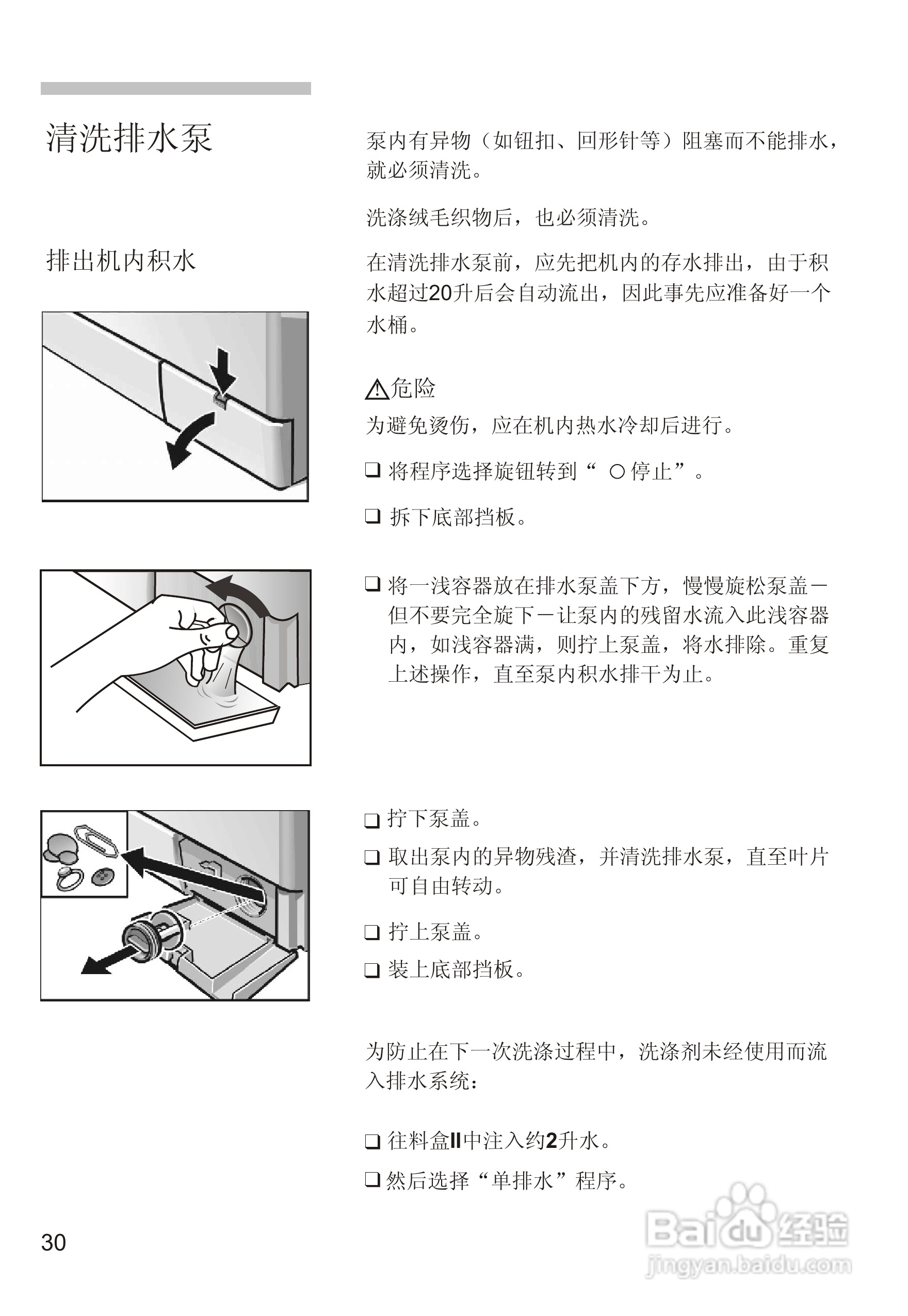 清洗排水泵

泵内有异物（如钮扣、回形针等）阻塞而不能排水，就必须清洗。

洗涤绒毛织物后，也必须清洗。

排出机内积水

在清洗排水泵前，应先把机内的存水排出，由于积水超过20升后会自动流出，因此事先应准备好一个水桶。

⚠危险

为避免烫伤，应在机内热水冷却后进行。

❑ 将程序选择旋钮转到“ ○停止”。

❑ 拆下底部挡板。

❑ 将一浅容器放在排水泵盖下方，慢慢旋松泵盖－但不要完全旋下－让泵内的残留水流入此浅容器内，如浅容器满，则拧上泵盖，将水排除。重复上述操作，直至泵内积水排干为止。

❑ 拧下泵盖。

❑ 取出泵内的异物残渣，并清洗排水泵，直至叶片可自由转动。

❑ 拧上泵盖。

❑ 装上底部挡板。

为防止在下一次洗涤过程中，洗涤剂未经使用而流入排水系统：

❑ 往料盒II中注入约2升水。

❑ 然后选择“单排水”程序。

30

Baidu经验
jingyan.baidu.com