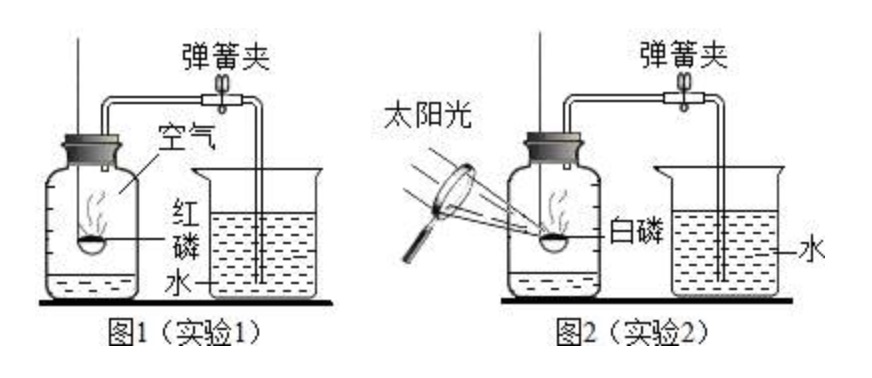 弹簧夹
空气
红磷
水
图1（实验1）

弹簧夹
太阳光
白磷
水
图2（实验2）