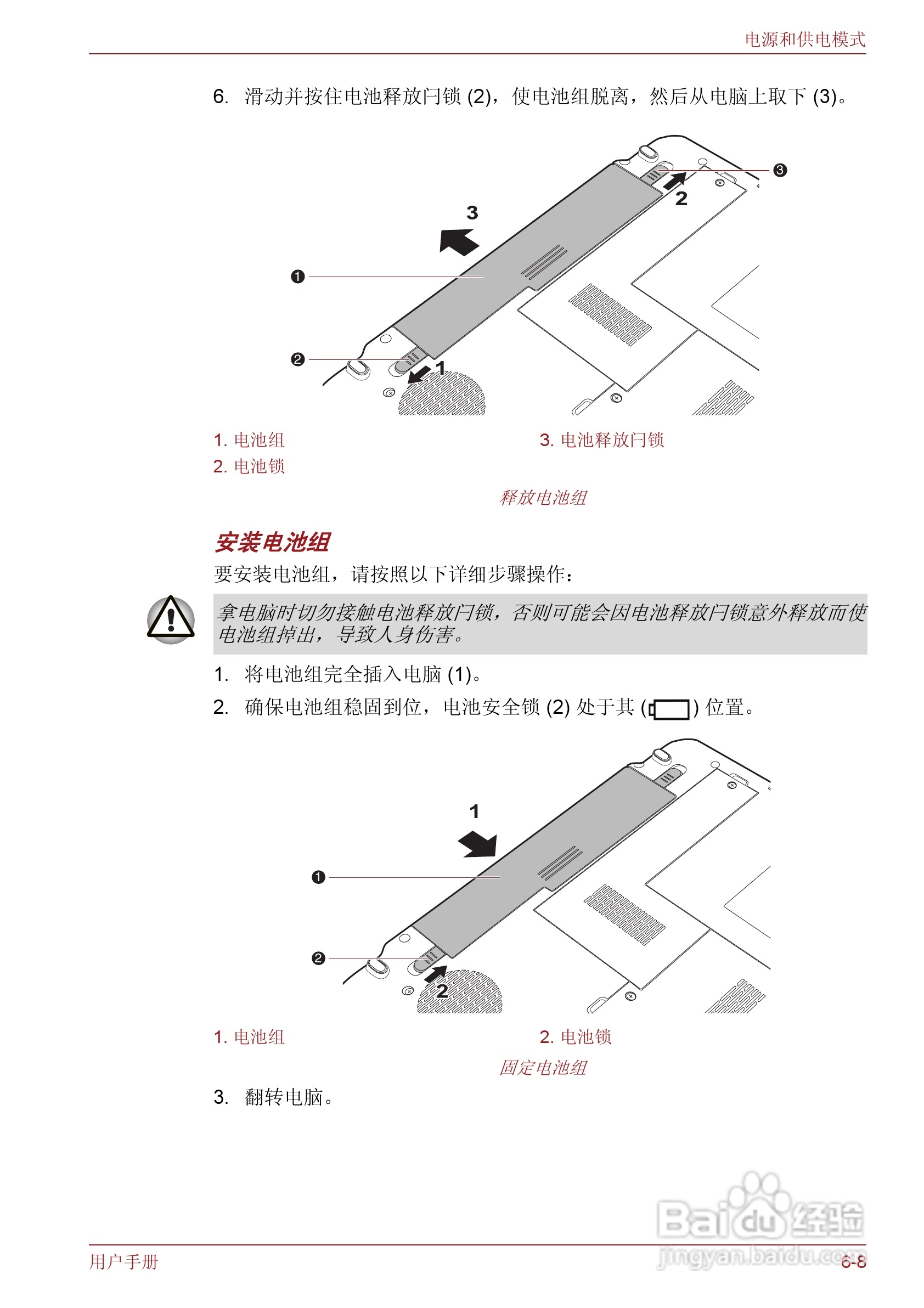 电源和供电模式

6. 滑动并按住电池释放闩锁 (2)，使电池组脱离，然后从电脑上取下 (3)。

3

2

1

❶

❷

❸

1. 电池组

2. 电池锁

3. 电池释放闩锁

释放电池组

安装电池组

要安装电池组，请按照以下详细步骤操作：

拿电脑时切勿接触电池释放闩锁，否则可能会因电池释放闩锁意外释放而使电池组掉出，导致人身伤害。

1. 将电池组完全插入电脑 (1)。

2. 确保电池组稳固到位，电池安全锁 (2) 处于其 ( ) 位置。

1

2

❶

❷

1. 电池组

2. 电池锁

固定电池组

3. 翻转电脑。

Baidu 经验
jingyan.baidu.com

用户手册

6-8