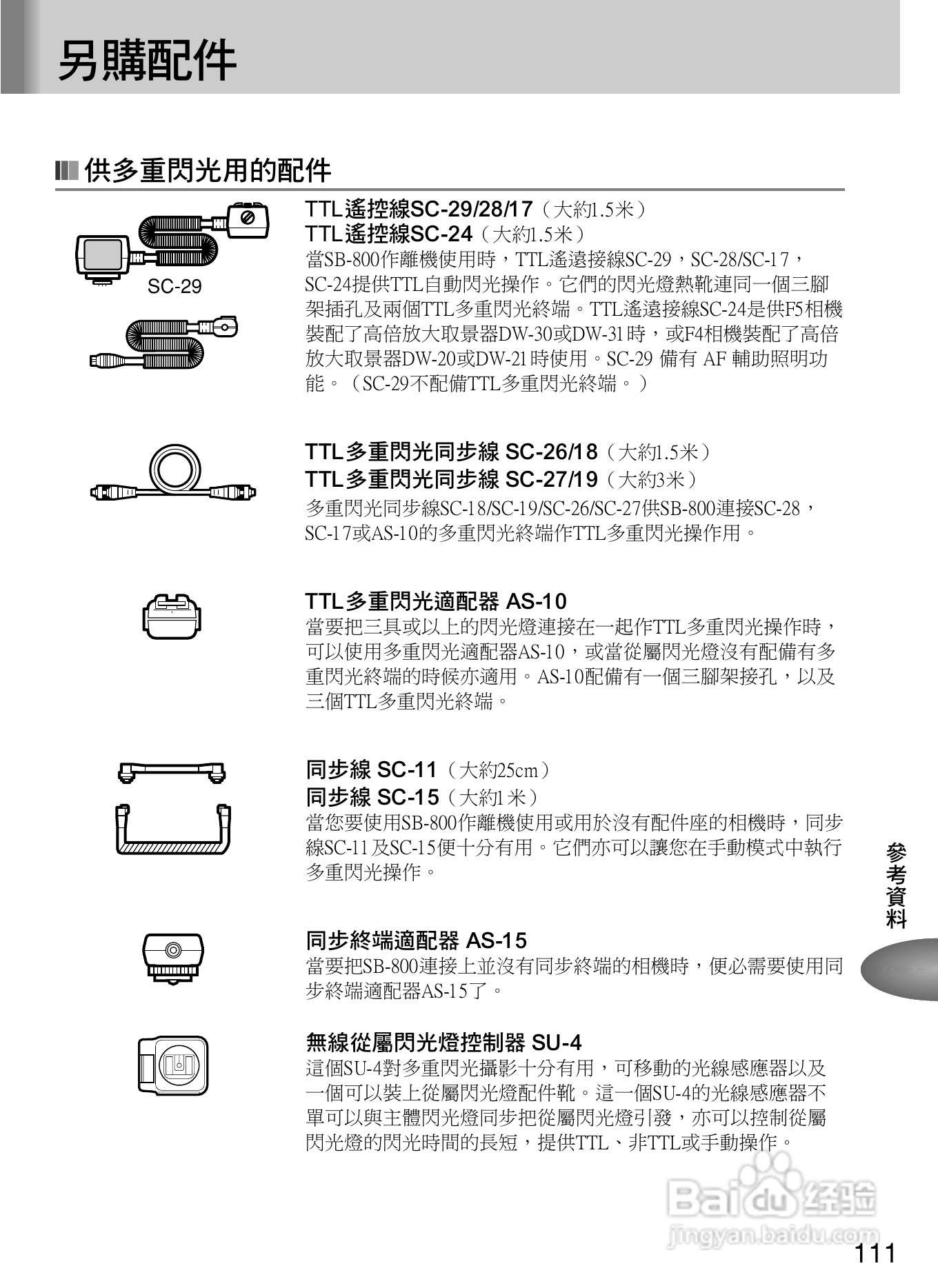 另購配件

供多重閃光用的配件

SC-29

TTL遙控線SC-29/28/17（大約1.5米）
TTL遙控線SC-24（大約1.5米）
當SB-800作離機使用時，TTL遙遠接線SC-29，SC-28/SC-17，SC-24提供TTL自動閃光操作。它們的閃光燈熱靴連同一個三腳架插孔及兩個TTL多重閃光終端。TTL遙遠接線SC-24是供F5相機裝配了高倍放大取景器DW-30或DW-31時，或F4相機裝配了高倍放大取景器DW-20或DW-21時使用。SC-29 備有 AF 輔助照明功能。（SC-29不配備TTL多重閃光終端。）

TTL多重閃光同步線 SC-26/18（大約1.5米）
TTL多重閃光同步線 SC-27/19（大約3米）
多重閃光同步線SC-18/SC-19/SC-26/SC-27供SB-800連接SC-28，SC-17或AS-10的多重閃光終端作TTL多重閃光操作用。

TTL多重閃光適配器 AS-10
當要把三具或以上的閃光燈連接在一起作TTL多重閃光操作時，可以使用多重閃光適配器AS-10，或當從屬閃光燈沒有配備有多重閃光終端的時候亦適用。AS-10配備有一個三腳架接孔，以及三個TTL多重閃光終端。

同步線 SC-11（大約25cm）
同步線 SC-15（大約1米）
當您要使用SB-800作離機使用或用於沒有配件座的相機時，同步線SC-11及SC-15便十分有用。它們亦可以讓您在手動模式中執行多重閃光操作。

同步終端適配器 AS-15
當要把SB-800連接上並沒有同步終端的相機時，便必需要使用同步終端適配器AS-15了。

無線從屬閃光燈控制器 SU-4
這個SU-4對多重閃光攝影十分有用，可移動的光線感應器以及一個可以裝上從屬閃光燈配件靴。這一個SU-4的光線感應器不單可以與主體閃光燈同步把從屬閃光燈引發，亦可以控制從屬閃光燈的閃光時間的長短，提供TTL、非TTL或手動操作。

參考資料

Baidu 经验
jingyan.baidu.com

111