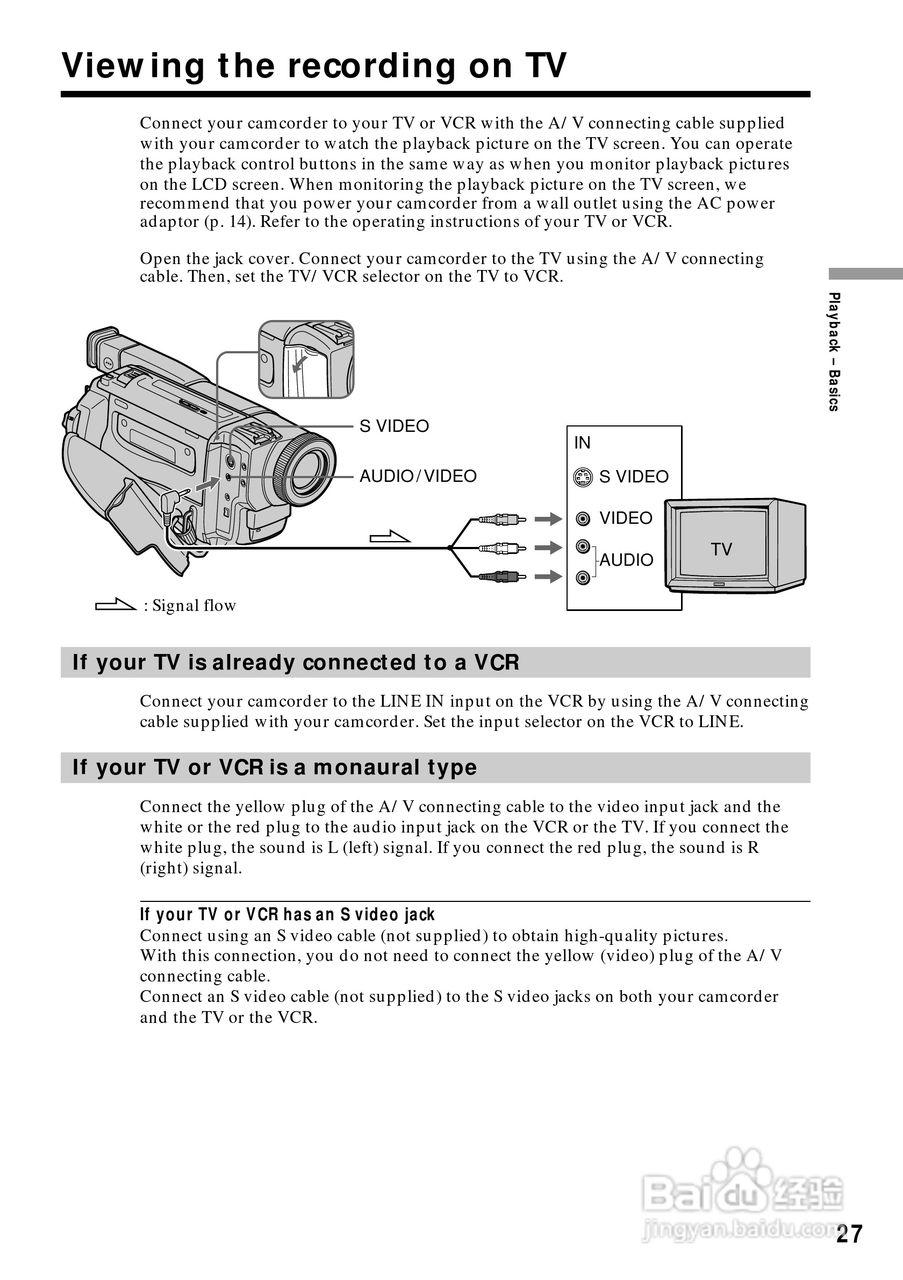 Viewing the recording on TV

Connect your camcorder to your TV or VCR with the A/V connecting cable supplied with your camcorder to watch the playback picture on the TV screen. You can operate the playback control buttons in the same way as when you monitor playback pictures on the LCD screen. When monitoring the playback picture on the TV screen, we recommend that you power your camcorder from a wall outlet using the AC power adaptor (p. 14). Refer to the operating instructions of your TV or VCR.

Open the jack cover. Connect your camcorder to the TV using the A/V connecting cable. Then, set the TV/VCR selector on the TV to VCR.

Playback – Basics

S VIDEO
AUDIO/VIDEO
IN
S VIDEO
VIDEO
AUDIO
TV
: Signal flow

If your TV is already connected to a VCR

Connect your camcorder to the LINE IN input on the VCR by using the A/V connecting cable supplied with your camcorder. Set the input selector on the VCR to LINE.

If your TV or VCR is a monaural type

Connect the yellow plug of the A/V connecting cable to the video input jack and the white or the red plug to the audio input jack on the VCR or the TV. If you connect the white plug, the sound is L (left) signal. If you connect the red plug, the sound is R (right) signal.

If your TV or VCR has an S video jack
Connect using an S video cable (not supplied) to obtain high-quality pictures.
With this connection, you do not need to connect the yellow (video) plug of the A/V connecting cable.
Connect an S video cable (not supplied) to the S video jacks on both your camcorder and the TV or the VCR.

Baidu经验
jingyan.baidu.com
27