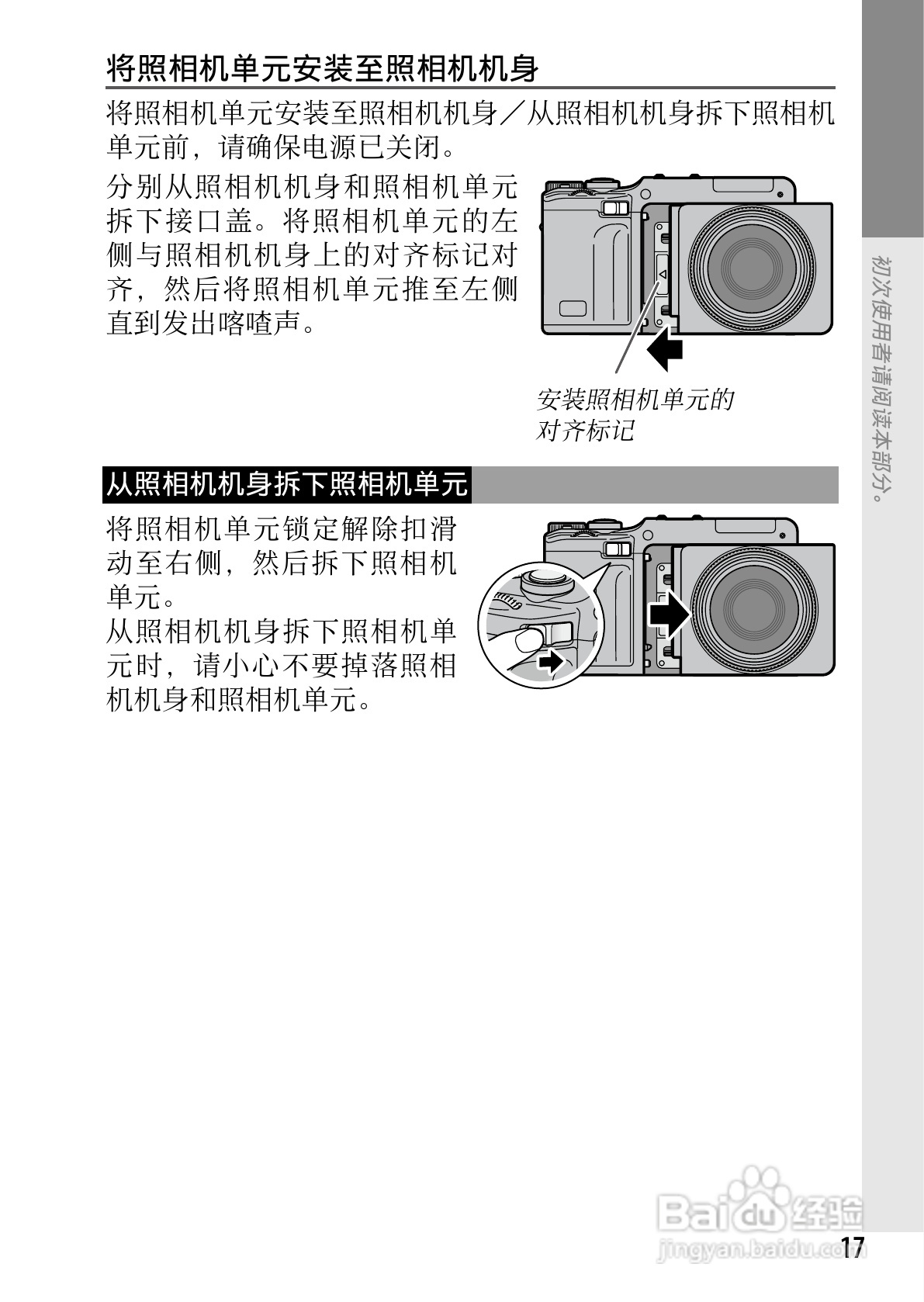 将照相机单元安装至照相机机身

将照相机单元安装至照相机机身／从照相机机身拆下照相机单元前，请确保电源已关闭。

分别从照相机机身和照相机单元拆下接口盖。将照相机单元的左侧与照相机机身上的对齐标记对齐，然后将照相机单元推至左侧直到发出喀喳声。

安装照相机单元的对齐标记

从照相机机身拆下照相机单元

将照相机单元锁定解除扣滑动至右侧，然后拆下照相机单元。
从照相机机身拆下照相机单元时，请小心不要掉落照相机机身和照相机单元。

初次使用者请阅读本部分。

Baidu 经验
jingyan.baidu.com

17