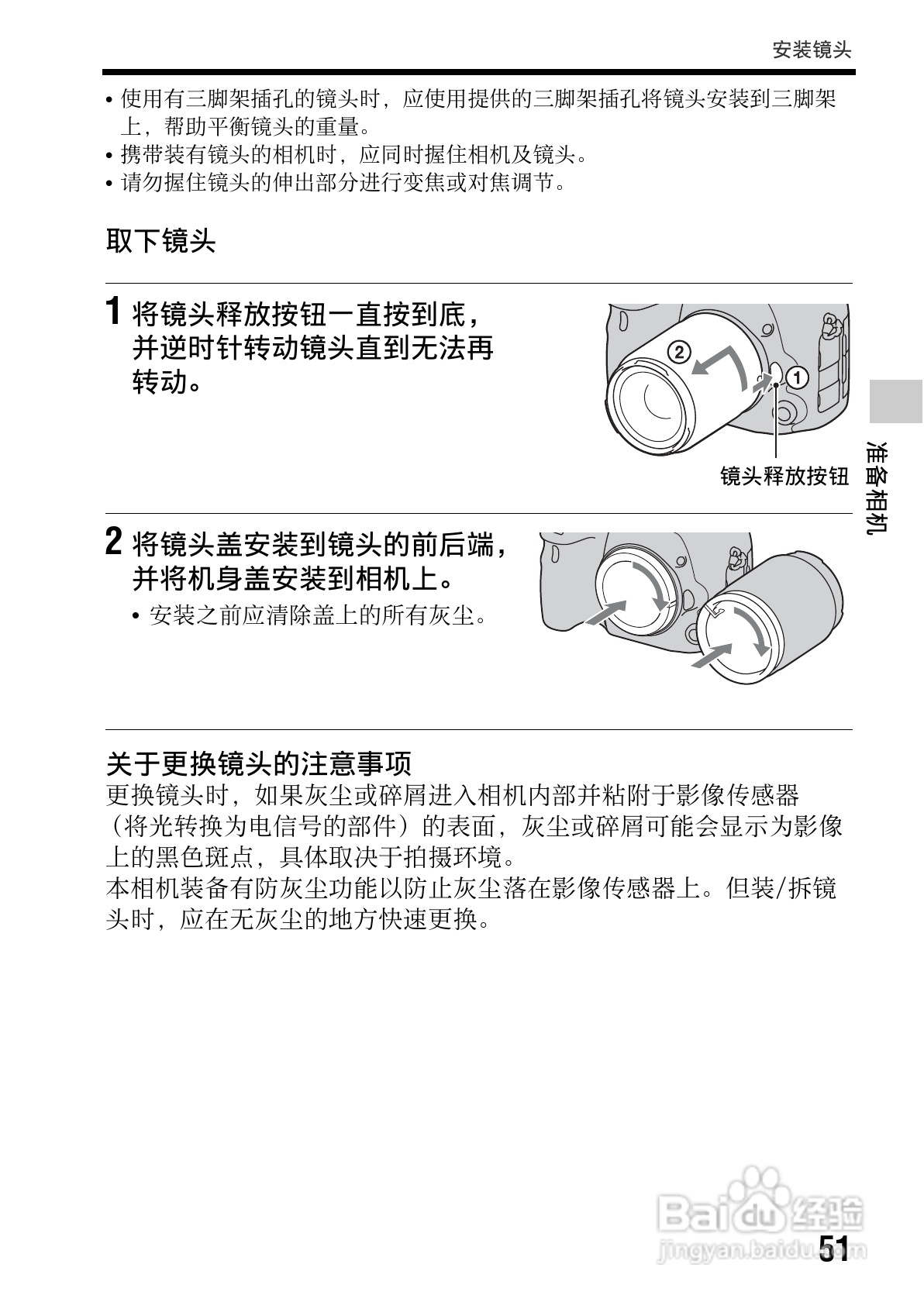 安装镜头

• 使用有三脚架插孔的镜头时，应使用提供的三脚架插孔将镜头安装到三脚架上，帮助平衡镜头的重量。
• 携带装有镜头的相机时，应同时握住相机及镜头。
• 请勿握住镜头的伸出部分进行变焦或对焦调节。

取下镜头

1 将镜头释放按钮一直按到底，并逆时针转动镜头直到无法再转动。

②
①
镜头释放按钮

准备相机

2 将镜头盖安装到镜头的前后端，并将机身盖安装到相机上。
• 安装之前应清除盖上的所有灰尘。

关于更换镜头的注意事项
更换镜头时，如果灰尘或碎屑进入相机内部并粘附于影像传感器（将光转换为电信号的部件）的表面，灰尘或碎屑可能会显示为影像上的黑色斑点，具体取决于拍摄环境。
本相机装备有防灰尘功能以防止灰尘落在影像传感器上。但装/拆镜头时，应在无灰尘的地方快速更换。

Baidu 经验
jingyan.baidu.com
51