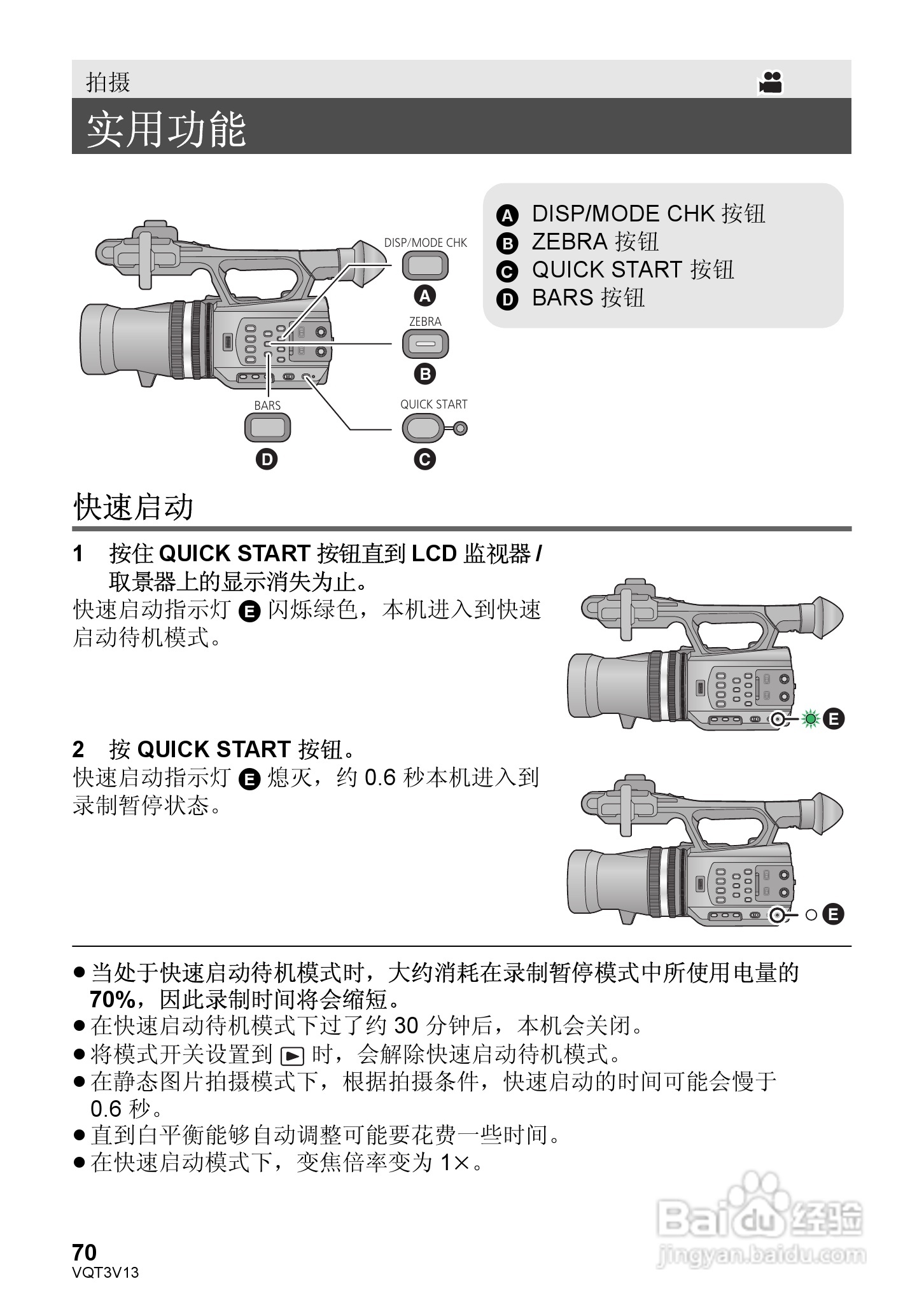 拍摄

实用功能

DISP/MODE CHK
A
ZEBRA
B
BARS
D
QUICK START
C

A DISP/MODE CHK 按钮
B ZEBRA 按钮
C QUICK START 按钮
D BARS 按钮

快速启动

1 按住 QUICK START 按钮直到 LCD 监视器 / 取景器上的显示消失为止。
快速启动指示灯 E 闪烁绿色，本机进入到快速启动待机模式。

E

2 按 QUICK START 按钮。
快速启动指示灯 E 熄灭，约 0.6 秒本机进入到录制暂停状态。

E

● 当处于快速启动待机模式时，大约消耗在录制暂停模式中所使用电量的 70%，因此录制时间将会缩短。
● 在快速启动待机模式下过了约 30 分钟后，本机会关闭。
● 将模式开关设置到 ▶ 时，会解除快速启动待机模式。
● 在静态图片拍摄模式下，根据拍摄条件，快速启动的时间可能会慢于 0.6 秒。
● 直到白平衡能够自动调整可能要花费一些时间。
● 在快速启动模式下，变焦倍率变为 1×。

70
VQT3V13

Baidu 经验
jingyan.baidu.com