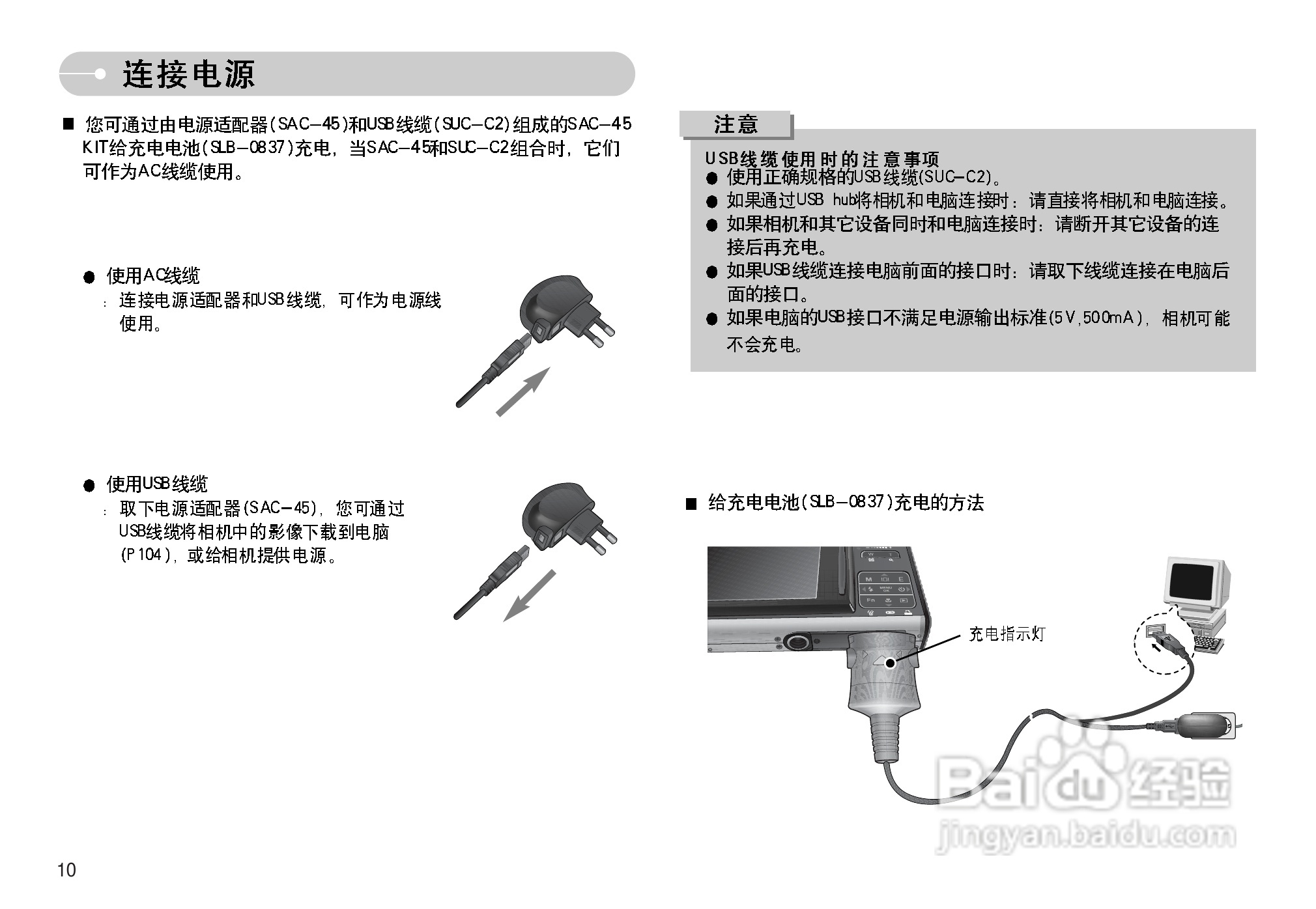 连接电源

■ 您可通过由电源适配器(SAC-45)和USB线缆(SUC-C2)组成的SAC-45 KIT给充电电池(SLB-0837)充电，当SAC-45和SUC-C2组合时，它们可作为AC线缆使用。

● 使用AC线缆
: 连接电源适配器和USB线缆，可作为电源线使用。

● 使用USB线缆
: 取下电源适配器(SAC-45)，您可通过USB线缆将相机中的影像下载到电脑(P104)，或给相机提供电源。

注意

USB线缆使用时的注意事项
● 使用正确规格的USB线缆(SUC-C2)。
● 如果通过USB hub将相机和电脑连接时：请直接将相机和电脑连接。
● 如果相机和其它设备同时和电脑连接时：请断开其它设备的连接后再充电。
● 如果USB线缆连接电脑前面的接口时：请取下线缆连接在电脑后面的接口。
● 如果电脑的USB接口不满足电源输出标准(5V,500mA)，相机可能不会充电。

■ 给充电电池(SLB-0837)充电的方法

充电指示灯

Baidu经验
jingyan.baidu.com

10