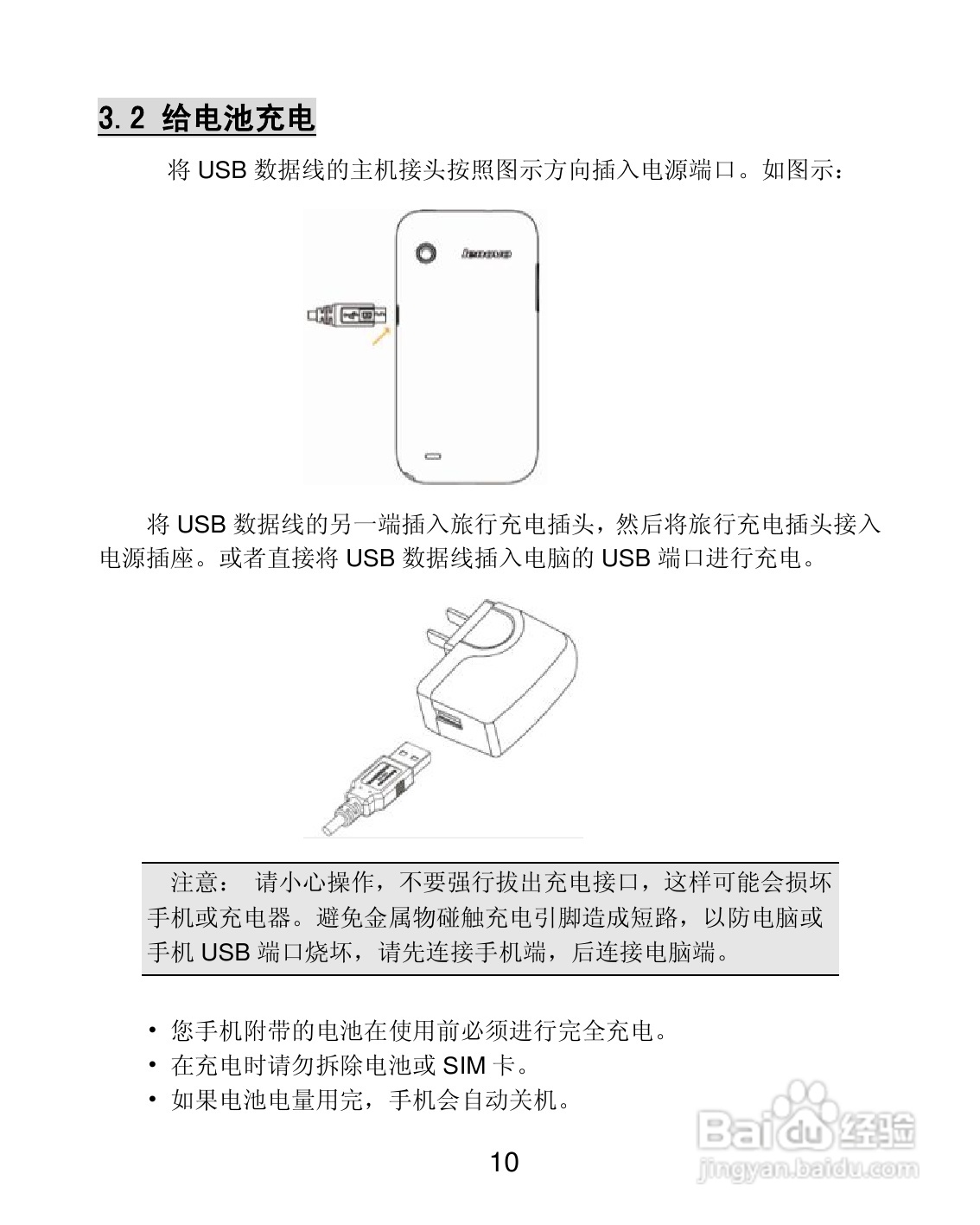 3.2 给电池充电

将 USB 数据线的主机接头按照图示方向插入电源端口。如图示：

lenovo

将 USB 数据线的另一端插入旅行充电插头，然后将旅行充电插头接入电源插座。或者直接将 USB 数据线插入电脑的 USB 端口进行充电。

注意： 请小心操作，不要强行拔出充电接口，这样可能会损坏手机或充电器。避免金属物碰触充电引脚造成短路，以防电脑或手机 USB 端口烧坏，请先连接手机端，后连接电脑端。

• 您手机附带的电池在使用前必须进行完全充电。
• 在充电时请勿拆除电池或 SIM 卡。
• 如果电池电量用完，手机会自动关机。

10

Baidu 经验
jingyan.baidu.com