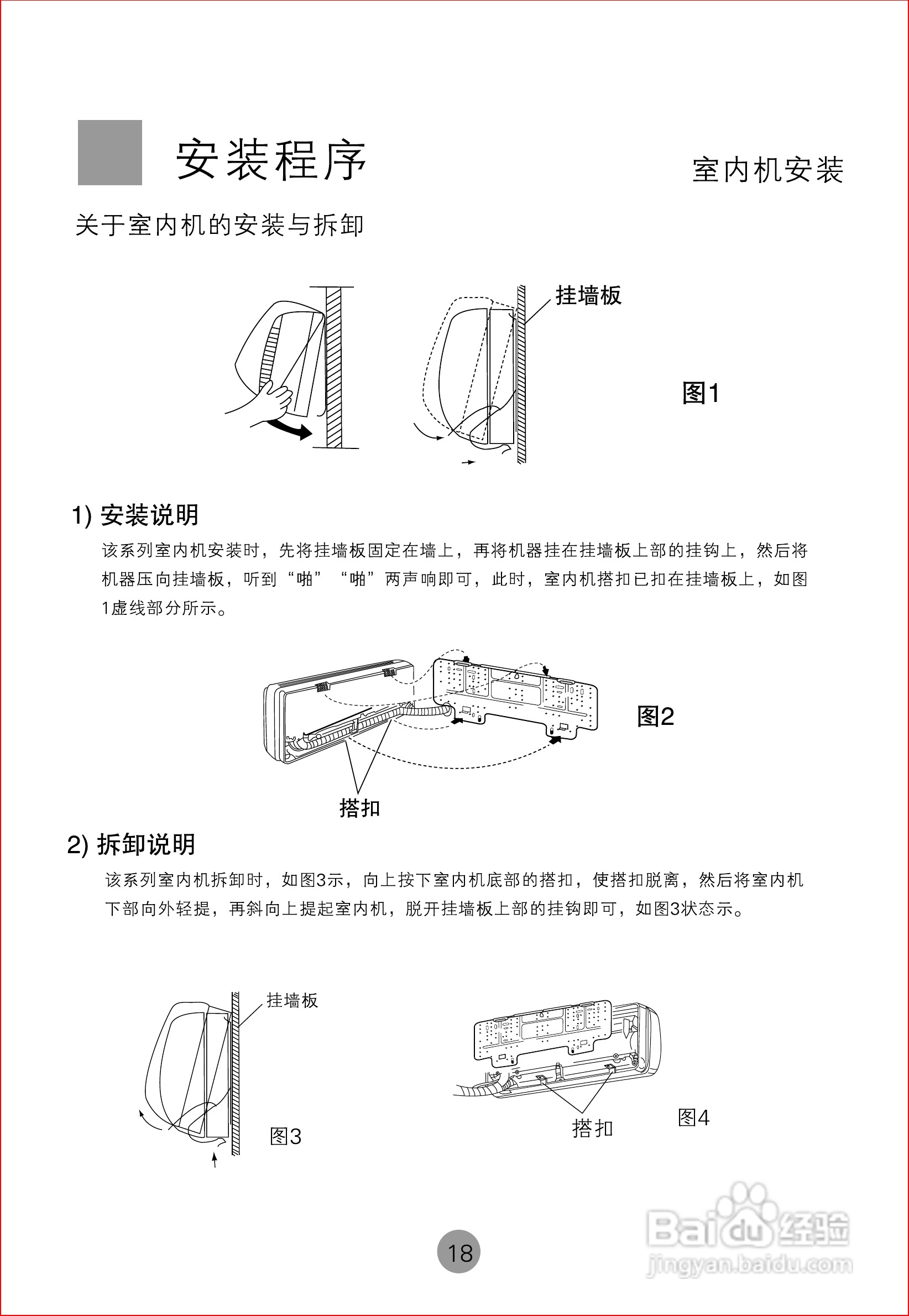 安装程序

室内机安装

关于室内机的安装与拆卸

挂墙板

图1

1) 安装说明

该系列室内机安装时，先将挂墙板固定在墙上，再将机器挂在挂墙板上部的挂钩上，然后将机器压向挂墙板，听到“啪”“啪”两声响即可，此时，室内机搭扣已扣在挂墙板上，如图1虚线部分所示。

图2

搭扣

2) 拆卸说明

该系列室内机拆卸时，如图3示，向上按下室内机底部的搭扣，使搭扣脱离，然后将室内机下部向外轻提，再斜向上提起室内机，脱开挂墙板上部的挂钩即可，如图3状态示。

挂墙板

图3

搭扣

图4

18

Baidu经验
jingyan.baidu.com