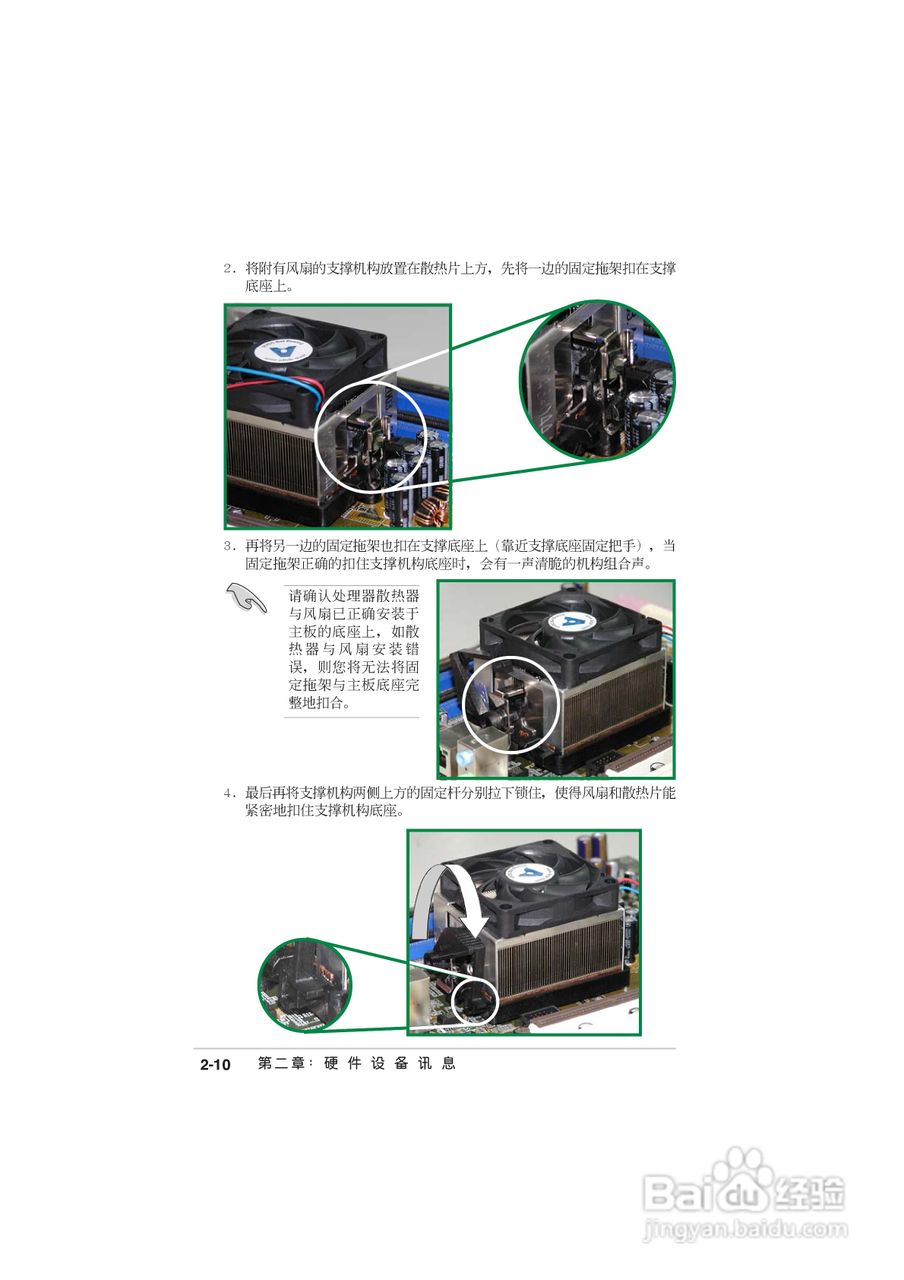 2. 将附有风扇的支撑机构放置在散热片上方，先将一边的固定拖架扣在支撑底座上。

3. 再将另一边的固定拖架也扣在支撑底座上（靠近支撑底座固定把手），当固定拖架正确的扣住支撑机构底座时，会有一声清脆的机构组合声。

请确认处理器散热器与风扇已正确安装于主板的底座上，如散热器与风扇安装错误，则您将无法将固定拖架与主板底座完整地扣合。

4. 最后再将支撑机构两侧上方的固定杆分别拉下锁住，使得风扇和散热片能紧密地扣住支撑机构底座。

2-10 第二章：硬件设备讯息

Baidu经验
jingyan.baidu.com