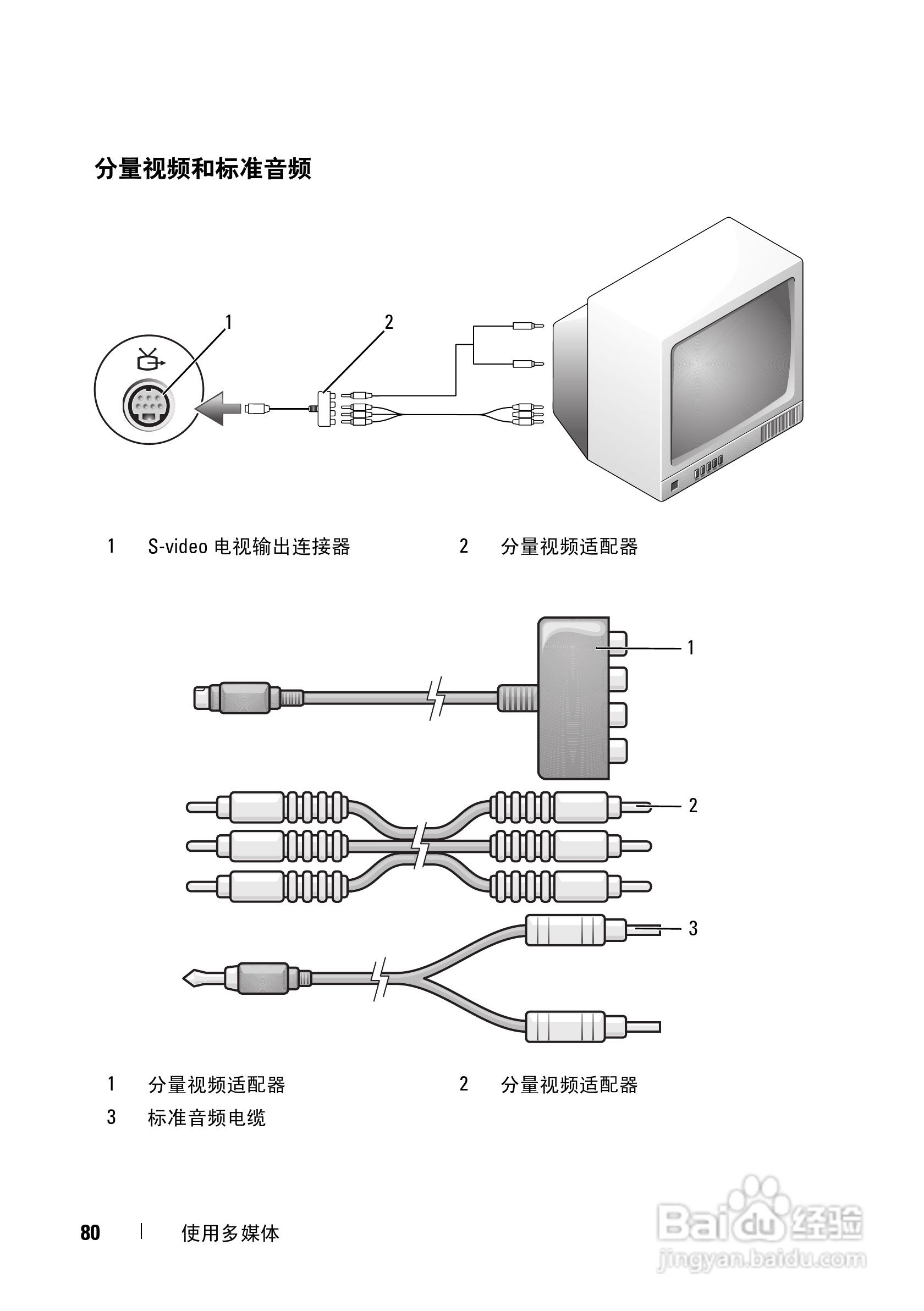 分量视频和标准音频

1

2

1 S-video 电视输出连接器

2 分量视频适配器

1

2

3

1 分量视频适配器

2 分量视频适配器

3 标准音频电缆

80 | 使用多媒体

Baidu 经验
jingyan.baidu.com