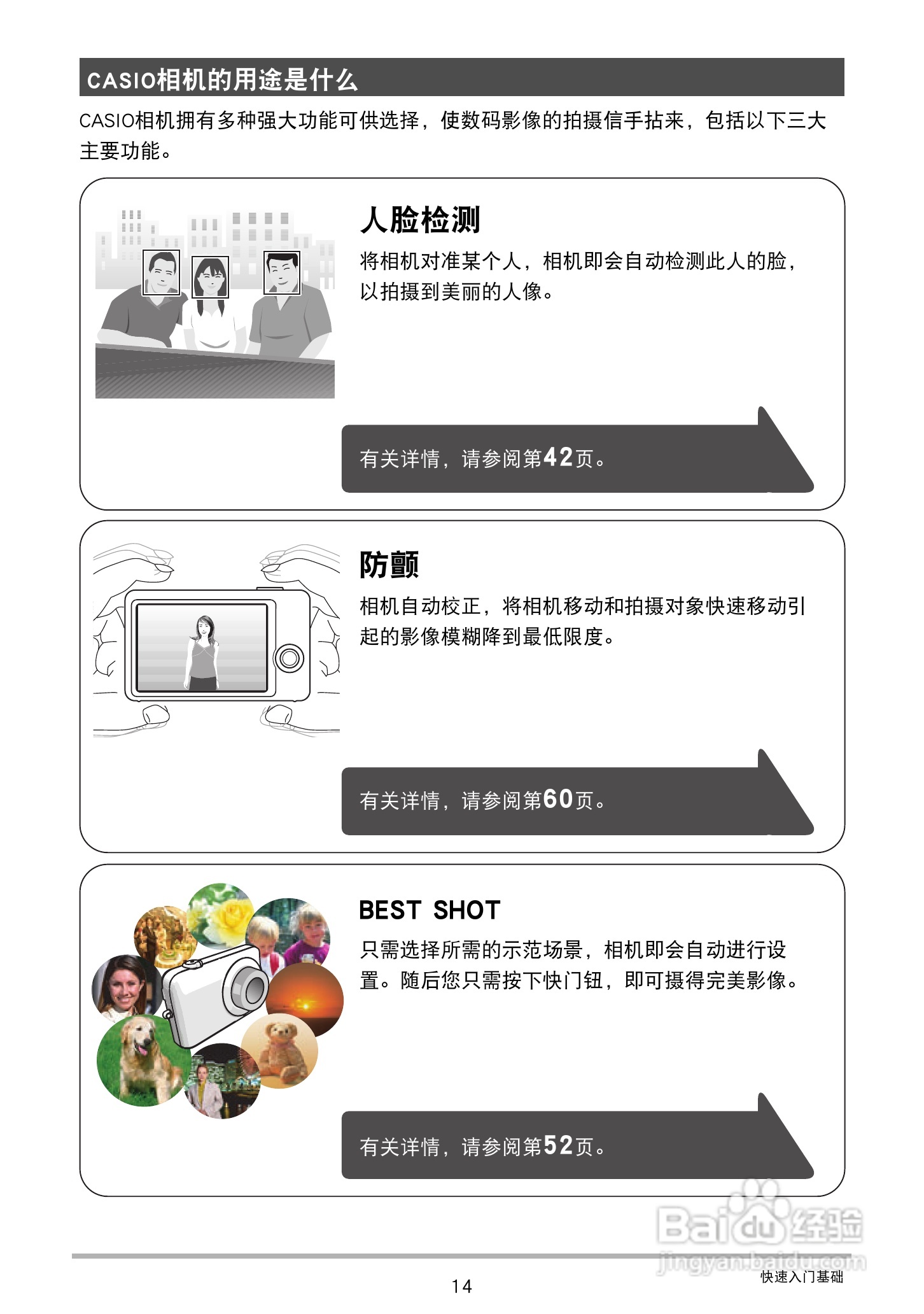 CASIO相机的用途是什么

CASIO相机拥有多种强大功能可供选择，使数码影像的拍摄信手拈来，包括以下三大主要功能。

人脸检测

将相机对准某个人，相机即会自动检测此人的脸，以拍摄到美丽的人像。

有关详情，请参阅第42页。

防颤

相机自动校正，将相机移动和拍摄对象快速移动引起的影像模糊降到最低限度。

有关详情，请参阅第60页。

BEST SHOT

只需选择所需的示范场景，相机即会自动进行设置。随后您只需按下快门钮，即可摄得完美影像。

有关详情，请参阅第52页。

Baidu经验
jingyan.baidu.com

14

快速入门基础