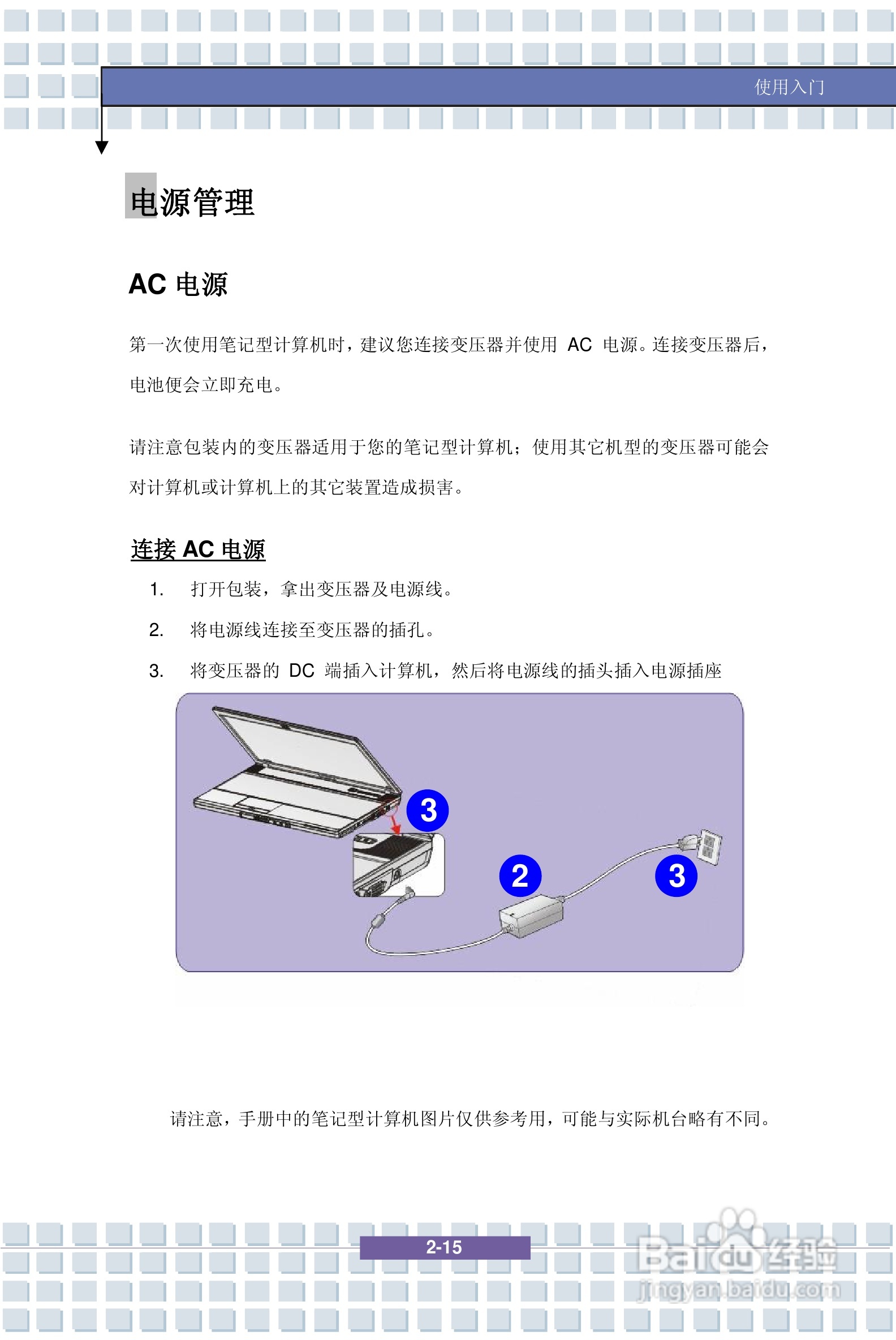 使用入门

电源管理

AC 电源

第一次使用笔记型计算机时，建议您连接变压器并使用 AC 电源。连接变压器后，电池便会立即充电。

请注意包装内的变压器适用于您的笔记型计算机；使用其它机型的变压器可能会对计算机或计算机上的其它装置造成损害。

连接 AC 电源

1. 打开包装，拿出变压器及电源线。
2. 将电源线连接至变压器的插孔。
3. 将变压器的 DC 端插入计算机，然后将电源线的插头插入电源插座

3

2

3

请注意，手册中的笔记型计算机图片仅供参考用，可能与实际机台略有不同。

2-15

Baidu 经验
jingyan.baidu.com