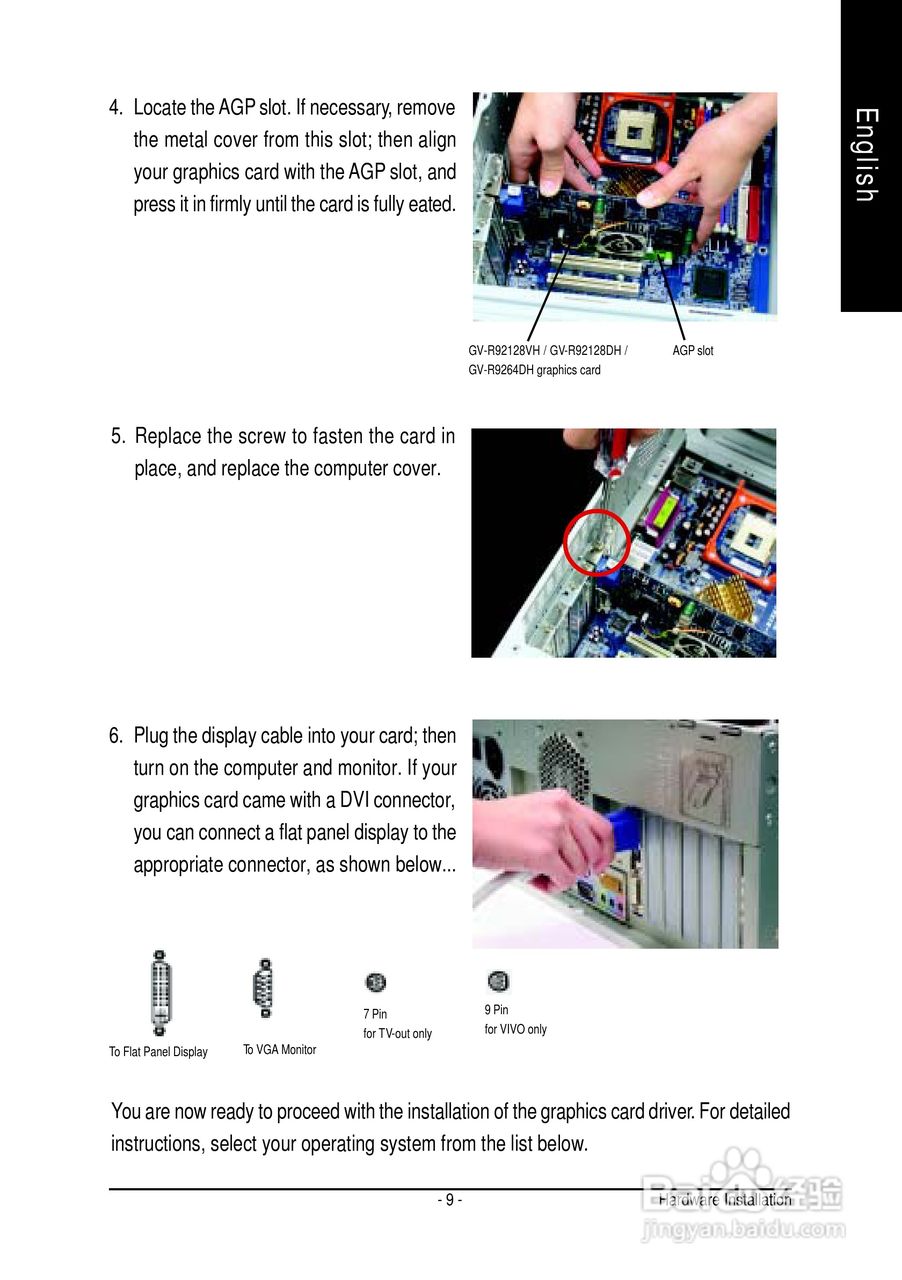 English

4. Locate the AGP slot. If necessary, remove the metal cover from this slot; then align your graphics card with the AGP slot, and press it in firmly until the card is fully eated.

GV-R92128VH / GV-R92128DH / GV-R9264DH graphics card

AGP slot

5. Replace the screw to fasten the card in place, and replace the computer cover.

6. Plug the display cable into your card; then turn on the computer and monitor. If your graphics card came with a DVI connector, you can connect a flat panel display to the appropriate connector, as shown below...

To Flat Panel Display

To VGA Monitor

7 Pin
for TV-out only

9 Pin
for VIVO only

You are now ready to proceed with the installation of the graphics card driver. For detailed instructions, select your operating system from the list below.

- 9 -

Hardware Installation

Baidu 经验
jingyan.baidu.com