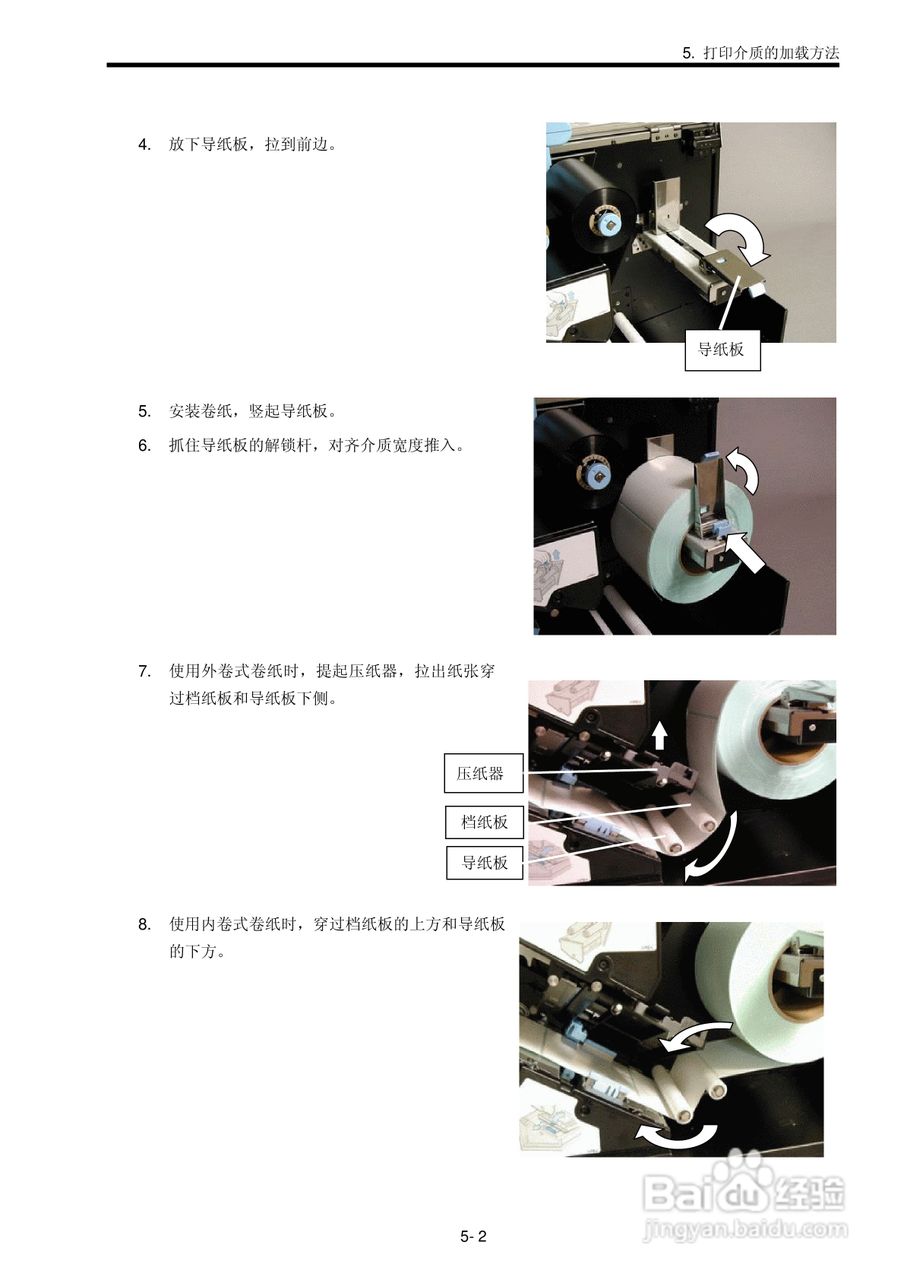 5. 打印介质的加载方法

4. 放下导纸板，拉到前边。

导纸板

5. 安装卷纸，竖起导纸板。

6. 抓住导纸板的解锁杆，对齐介质宽度推入。

7. 使用外卷式卷纸时，提起压纸器，拉出纸张穿过档纸板和导纸板下侧。

压纸器

档纸板

导纸板

8. 使用内卷式卷纸时，穿过档纸板的上方和导纸板的下方。

Baidu 经验
jingyan.baidu.com

5- 2