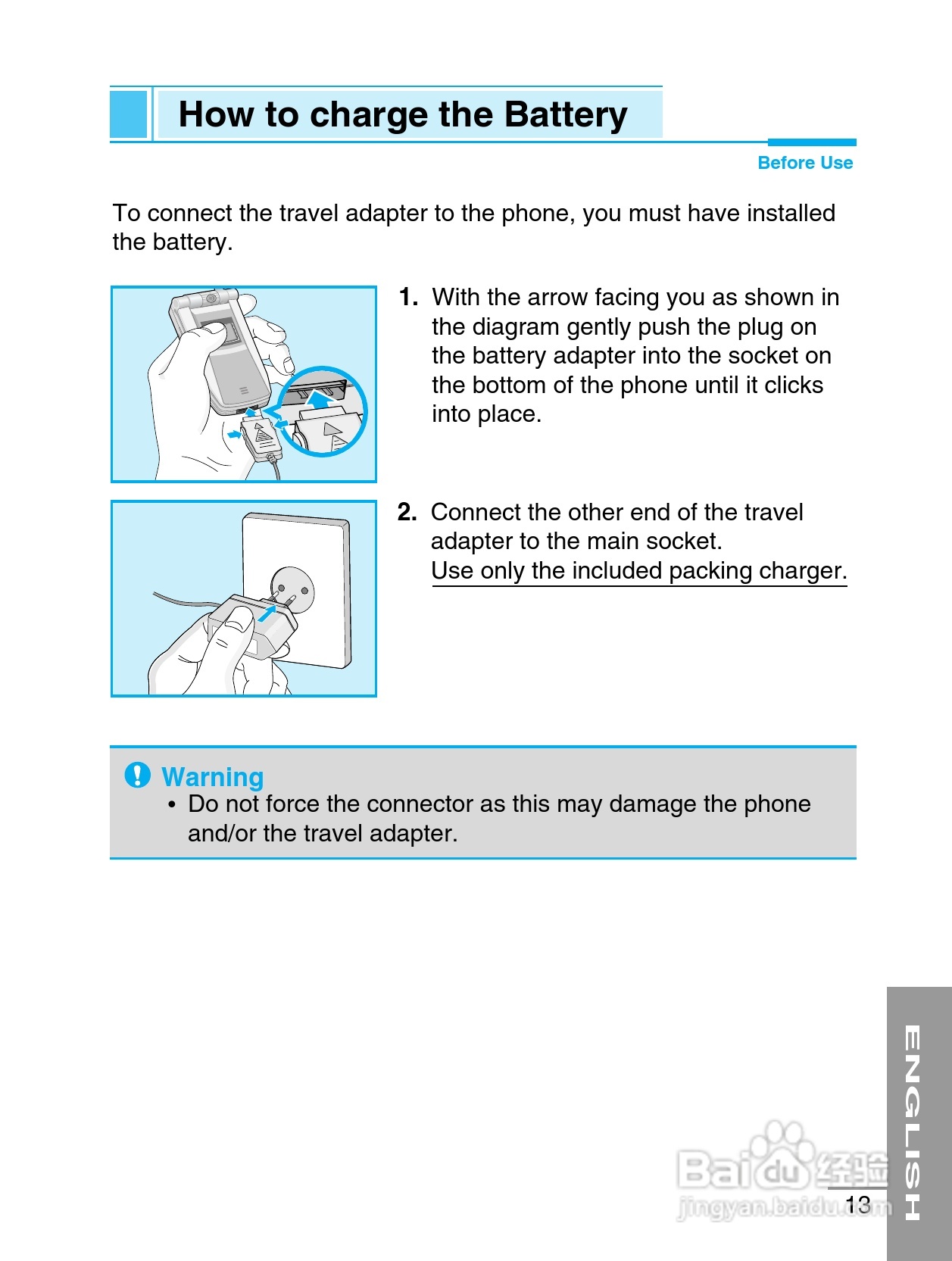 How to charge the Battery

Before Use

To connect the travel adapter to the phone, you must have installed the battery.

1. With the arrow facing you as shown in the diagram gently push the plug on the battery adapter into the socket on the bottom of the phone until it clicks into place.

2. Connect the other end of the travel adapter to the main socket. Use only the included packing charger.

Warning
• Do not force the connector as this may damage the phone and/or the travel adapter.

ENGLISH

Baidu 经验
jingyan.baidu.com

13