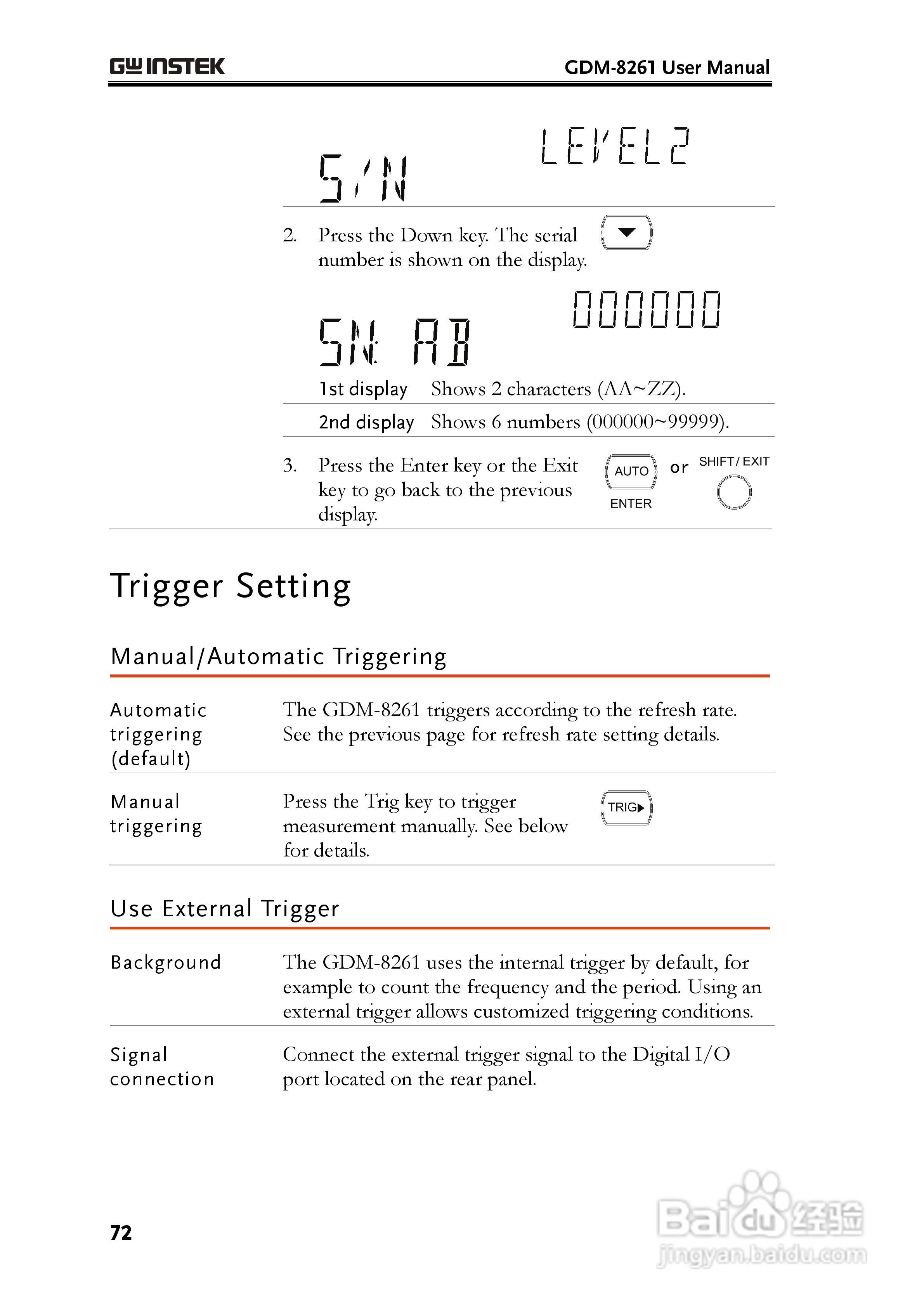 GW INSTEK GDM-8261 User Manual

S/N LEVEL2

2. Press the Down key. The serial number is shown on the display.

SN: AB 000000

| 1st display | Shows 2 characters (AA~ZZ). |
|---|---|
| 2nd display | Shows 6 numbers (000000~99999). |

3. Press the Enter key or the Exit key to go back to the previous display.

AUTO ENTER or SHIFT/EXIT

Trigger Setting

Manual/Automatic Triggering

Automatic triggering (default)
The GDM-8261 triggers according to the refresh rate. See the previous page for refresh rate setting details.

Manual triggering
Press the Trig key to trigger measurement manually. See below for details.

TRIG

Use External Trigger

Background
The GDM-8261 uses the internal trigger by default, for example to count the frequency and the period. Using an external trigger allows customized triggering conditions.

Signal connection
Connect the external trigger signal to the Digital I/O port located on the rear panel.

72

Baidu经验 jingyan.baidu.com