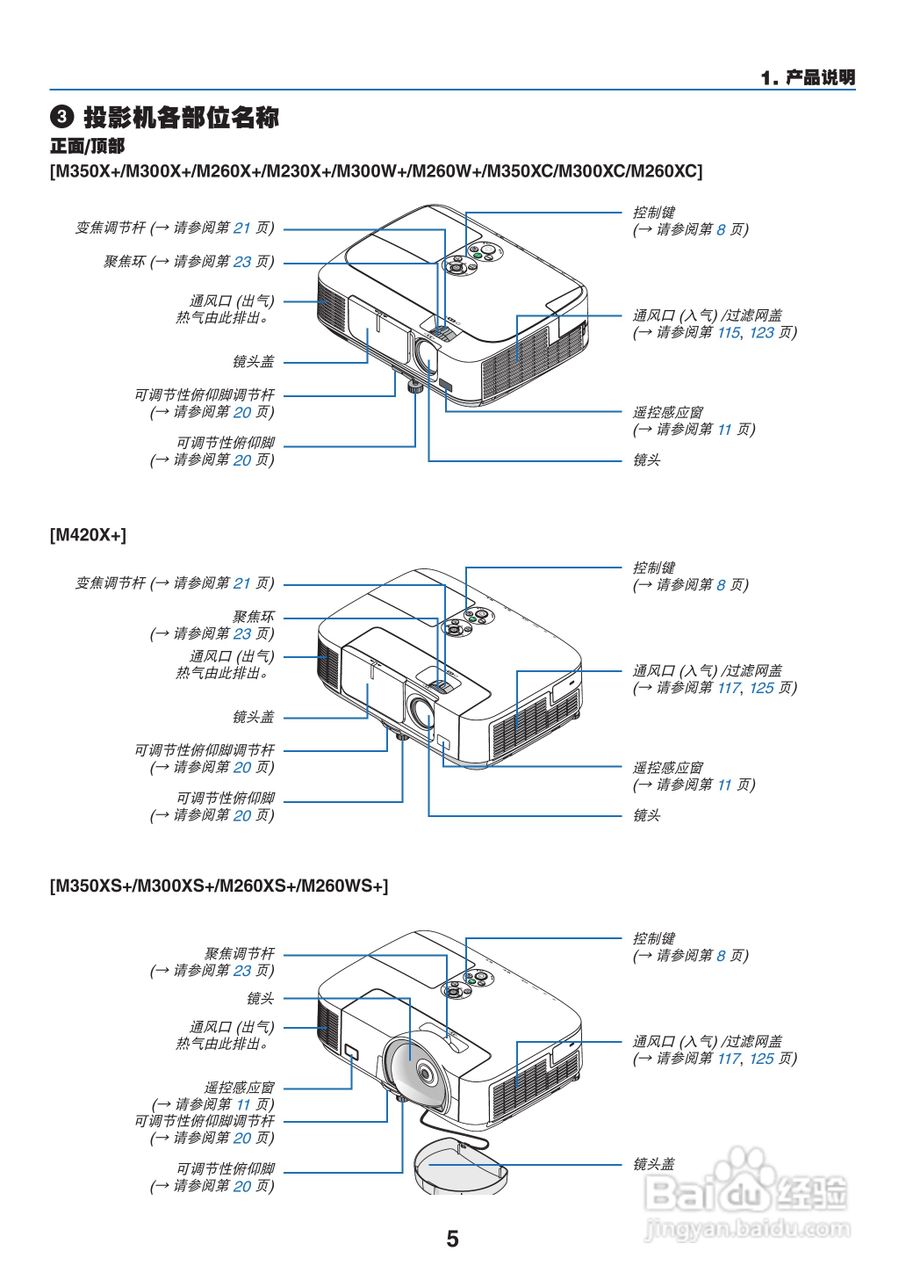 1. 产品说明

❸ 投影机各部位名称

正面/顶部

[M350X+/M300X+/M260X+/M230X+/M300W+/M260W+/M350XC/M300XC/M260XC]

变焦调节杆 (→ 请参阅第 21 页)

聚焦环 (→ 请参阅第 23 页)

通风口 (出气)
热气由此排出。

镜头盖

可调节性俯仰脚调节杆
(→ 请参阅第 20 页)

可调节性俯仰脚
(→ 请参阅第 20 页)

控制键
(→ 请参阅第 8 页)

通风口 (入气) /过滤网盖
(→ 请参阅第 115, 123 页)

遥控感应窗
(→ 请参阅第 11 页)

镜头

[M420X+]

变焦调节杆 (→ 请参阅第 21 页)

聚焦环
(→ 请参阅第 23 页)

通风口 (出气)
热气由此排出。

镜头盖

可调节性俯仰脚调节杆
(→ 请参阅第 20 页)

可调节性俯仰脚
(→ 请参阅第 20 页)

控制键
(→ 请参阅第 8 页)

通风口 (入气) /过滤网盖
(→ 请参阅第 117, 125 页)

遥控感应窗
(→ 请参阅第 11 页)

镜头

[M350XS+/M300XS+/M260XS+/M260WS+]

聚焦调节杆
(→ 请参阅第 23 页)

镜头

通风口 (出气)
热气由此排出。

遥控感应窗
(→ 请参阅第 11 页)

可调节性俯仰脚调节杆
(→ 请参阅第 20 页)

可调节性俯仰脚
(→ 请参阅第 20 页)

控制键
(→ 请参阅第 8 页)

通风口 (入气) /过滤网盖
(→ 请参阅第 117, 125 页)

镜头盖

5

Baidu 经验
jingyan.baidu.com