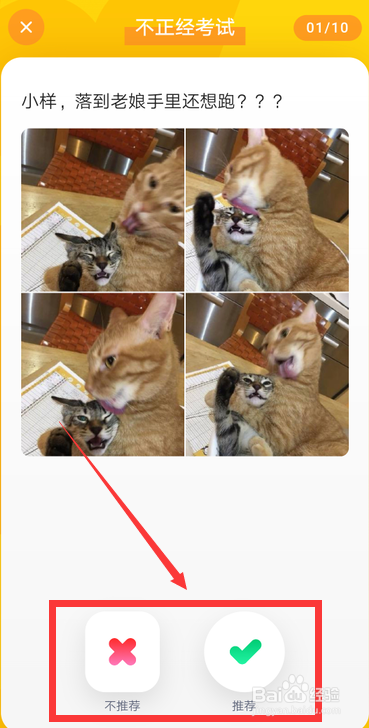 不正经考试

01/10

小样，落到老娘手里还想跑？？？

不推荐

推荐

Baidu经验