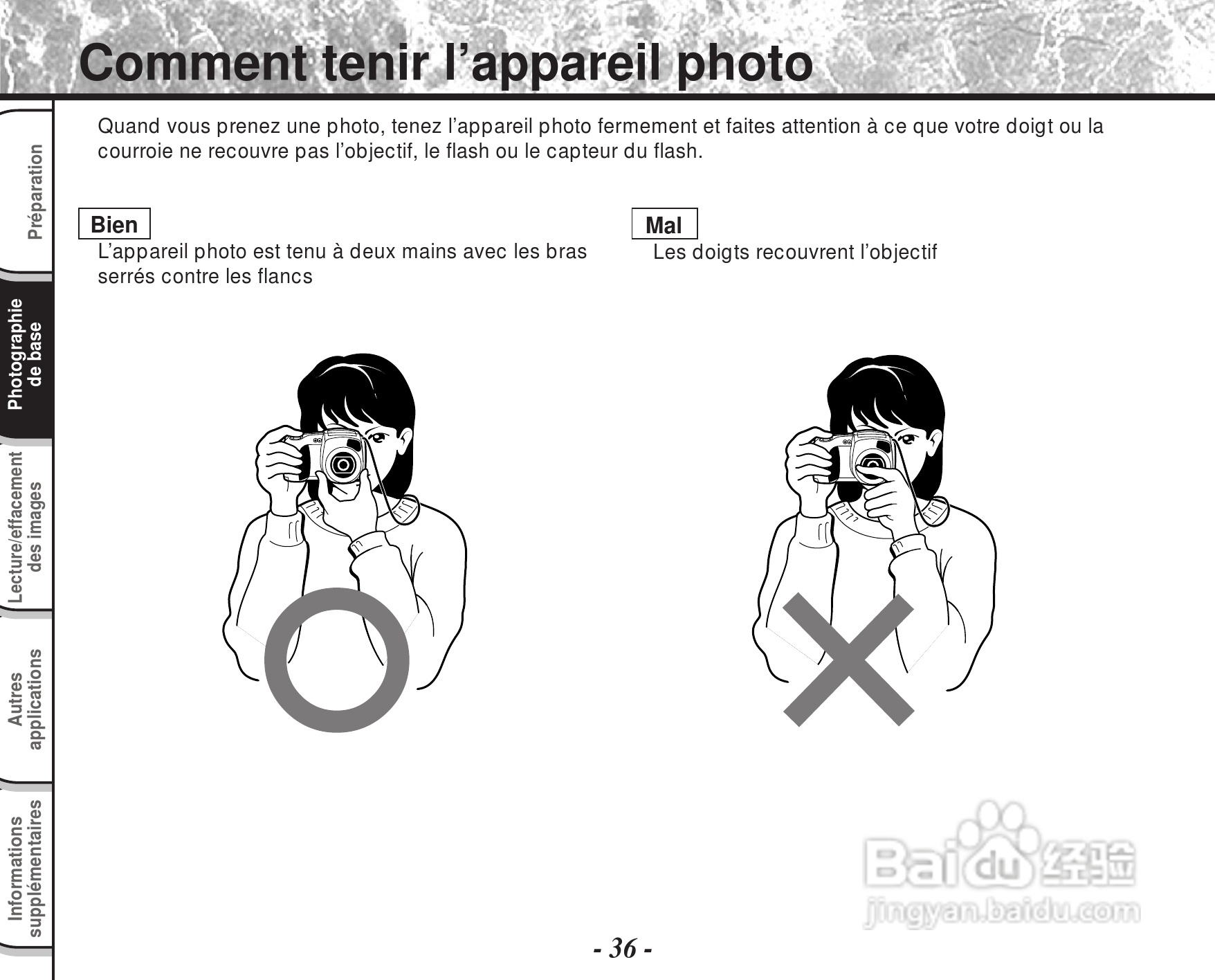 Comment tenir l’appareil photo

Préparation

Photographie de base

Lecture/effacement des images

Autres applications

Informations supplémentaires

Quand vous prenez une photo, tenez l’appareil photo fermement et faites attention à ce que votre doigt ou la courroie ne recouvre pas l’objectif, le flash ou le capteur du flash.

Bien
L’appareil photo est tenu à deux mains avec les bras serrés contre les flancs

Mal
Les doigts recouvrent l’objectif

Baidu 经验
jingyan.baidu.com

- 36 -