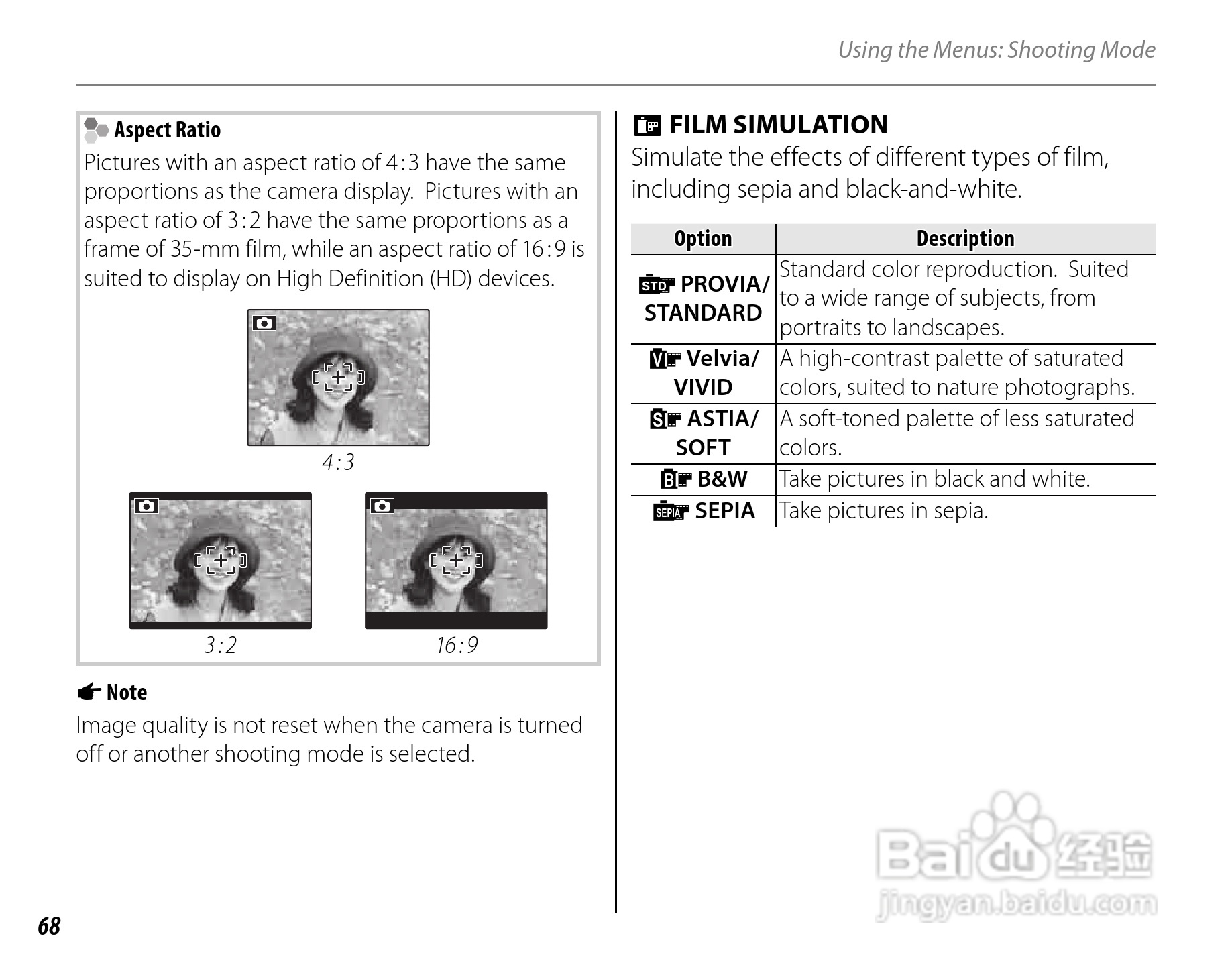 Using the Menus: Shooting Mode

Aspect Ratio

Pictures with an aspect ratio of 4:3 have the same proportions as the camera display. Pictures with an aspect ratio of 3:2 have the same proportions as a frame of 35-mm film, while an aspect ratio of 16:9 is suited to display on High Definition (HD) devices.

4:3

3:2

16:9

Note

Image quality is not reset when the camera is turned off or another shooting mode is selected.

FILM SIMULATION

Simulate the effects of different types of film, including sepia and black-and-white.

| Option | Description |
|---|---|
| STD PROVIA/ STANDARD | Standard color reproduction. Suited to a wide range of subjects, from portraits to landscapes. |
| V Velvia/ VIVID | A high-contrast palette of saturated colors, suited to nature photographs. |
| S ASTIA/ SOFT | A soft-toned palette of less saturated colors. |
| B B&W | Take pictures in black and white. |
| SEPIA SEPIA | Take pictures in sepia. |

Baidu 经验
jingyan.baidu.com

68