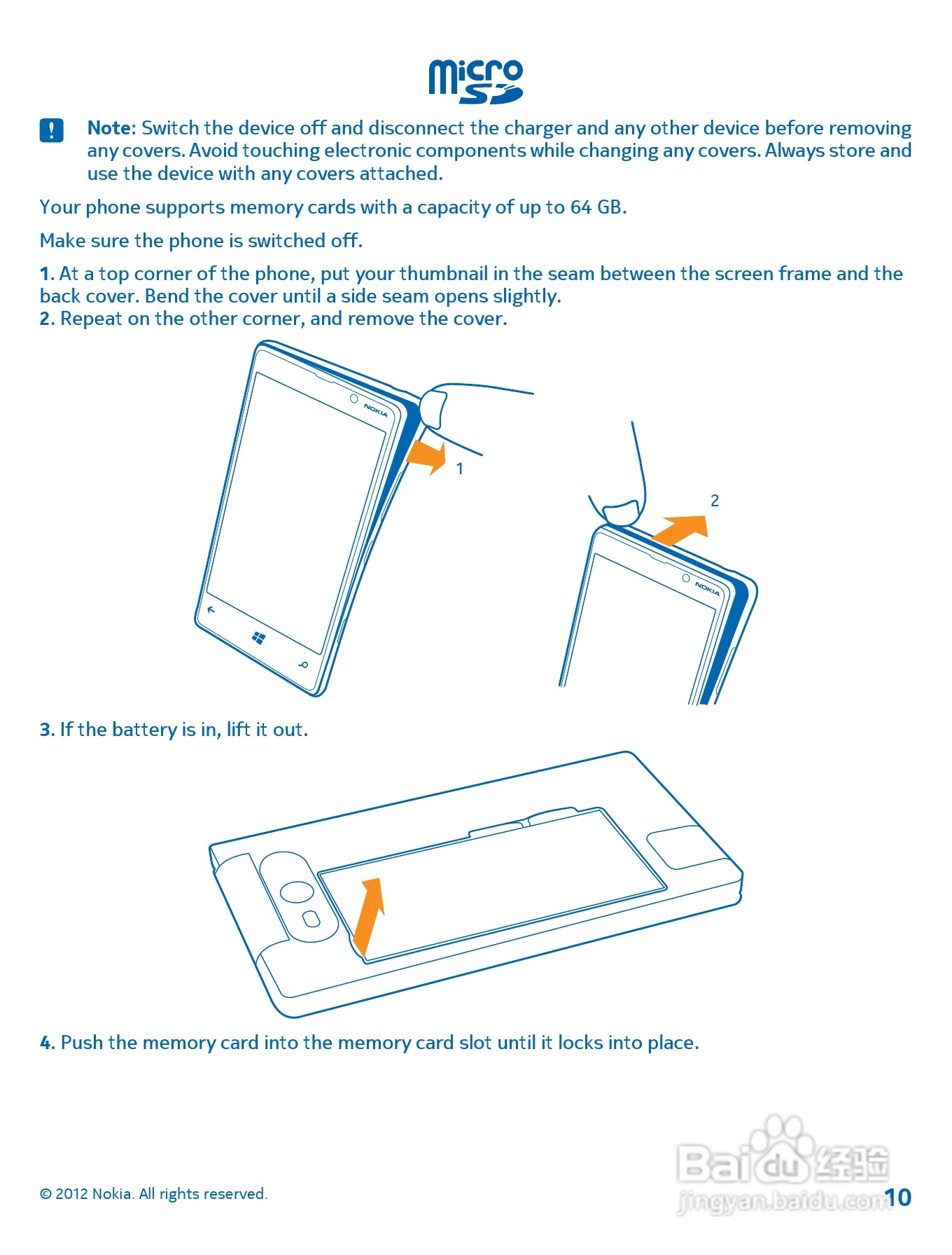 micro SD

Note: Switch the device off and disconnect the charger and any other device before removing any covers. Avoid touching electronic components while changing any covers. Always store and use the device with any covers attached.

Your phone supports memory cards with a capacity of up to 64 GB.

Make sure the phone is switched off.

1. At a top corner of the phone, put your thumbnail in the seam between the screen frame and the back cover. Bend the cover until a side seam opens slightly.
2. Repeat on the other corner, and remove the cover.

NOKIA
1
2
NOKIA

3. If the battery is in, lift it out.

4. Push the memory card into the memory card slot until it locks into place.

© 2012 Nokia. All rights reserved.

Baidu 经验
jingyan.baidu.com

10