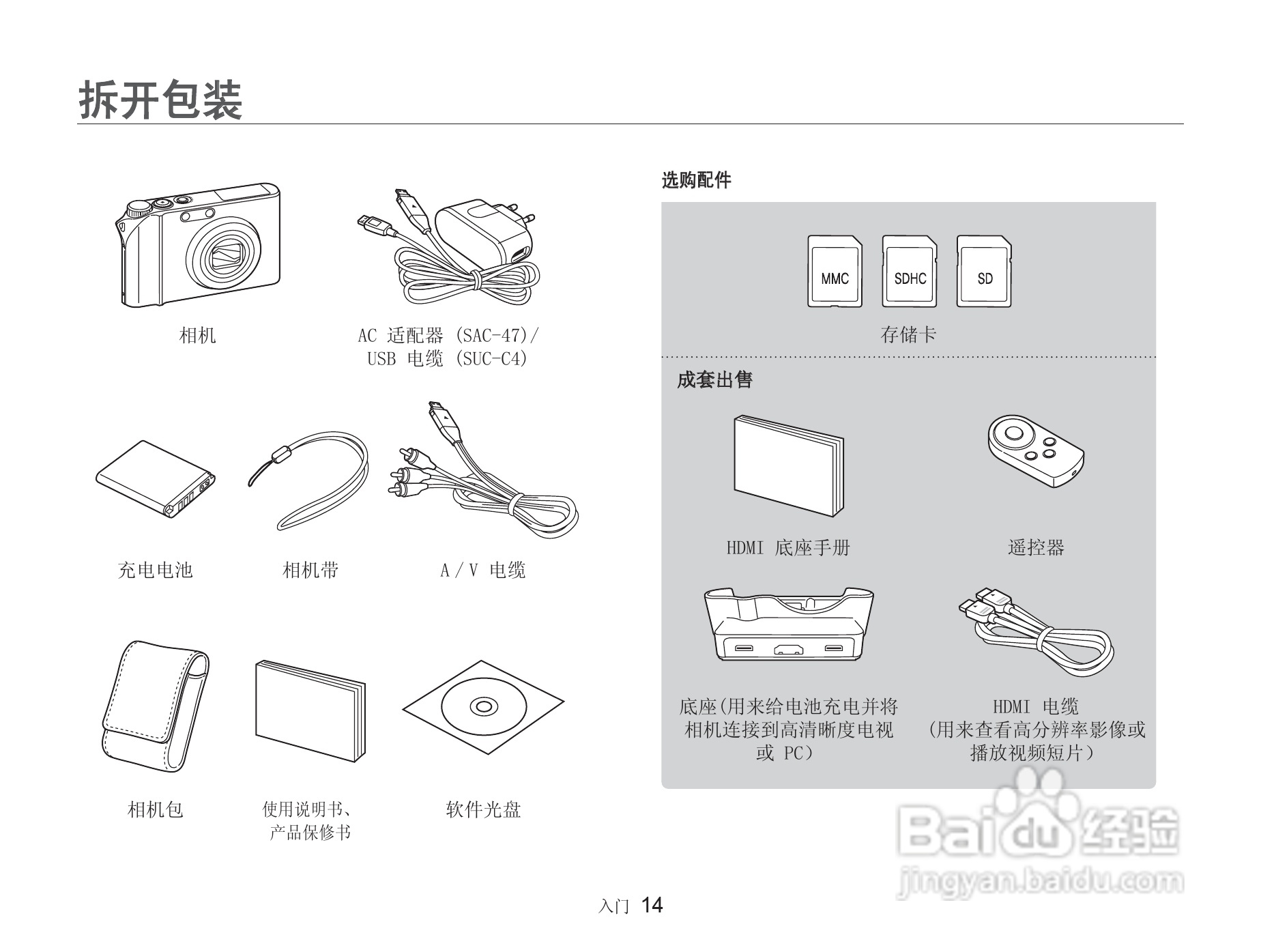 拆开包装

相机

AC 适配器 (SAC-47)/ USB 电缆 (SUC-C4)

充电电池

相机带

A / V 电缆

相机包

使用说明书、产品保修书

软件光盘

选购配件

MMC

SDHC

SD

存储卡

成套出售

HDMI 底座手册

遥控器

底座(用来给电池充电并将相机连接到高清晰度电视或 PC)

HDMI 电缆 (用来查看高分辨率影像或播放视频短片)

Baidu经验
jingyan.baidu.com

入门 14