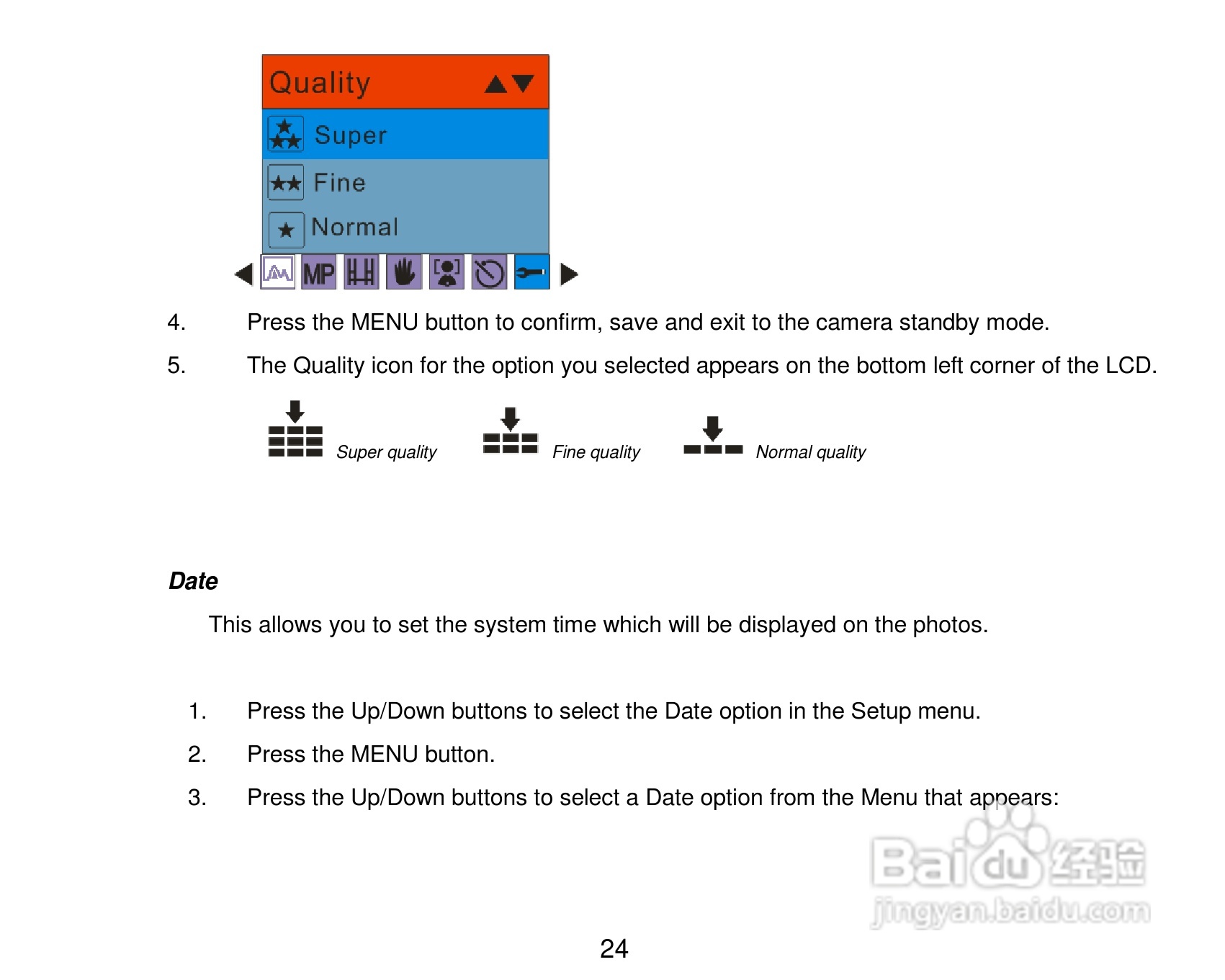 Quality

Super

Fine

Normal

MP

4. Press the MENU button to confirm, save and exit to the camera standby mode.

5. The Quality icon for the option you selected appears on the bottom left corner of the LCD.

Super quality Fine quality Normal quality

Date

This allows you to set the system time which will be displayed on the photos.

1. Press the Up/Down buttons to select the Date option in the Setup menu.

2. Press the MENU button.

3. Press the Up/Down buttons to select a Date option from the Menu that appears:

Baidu经验
jingyan.baidu.com

24