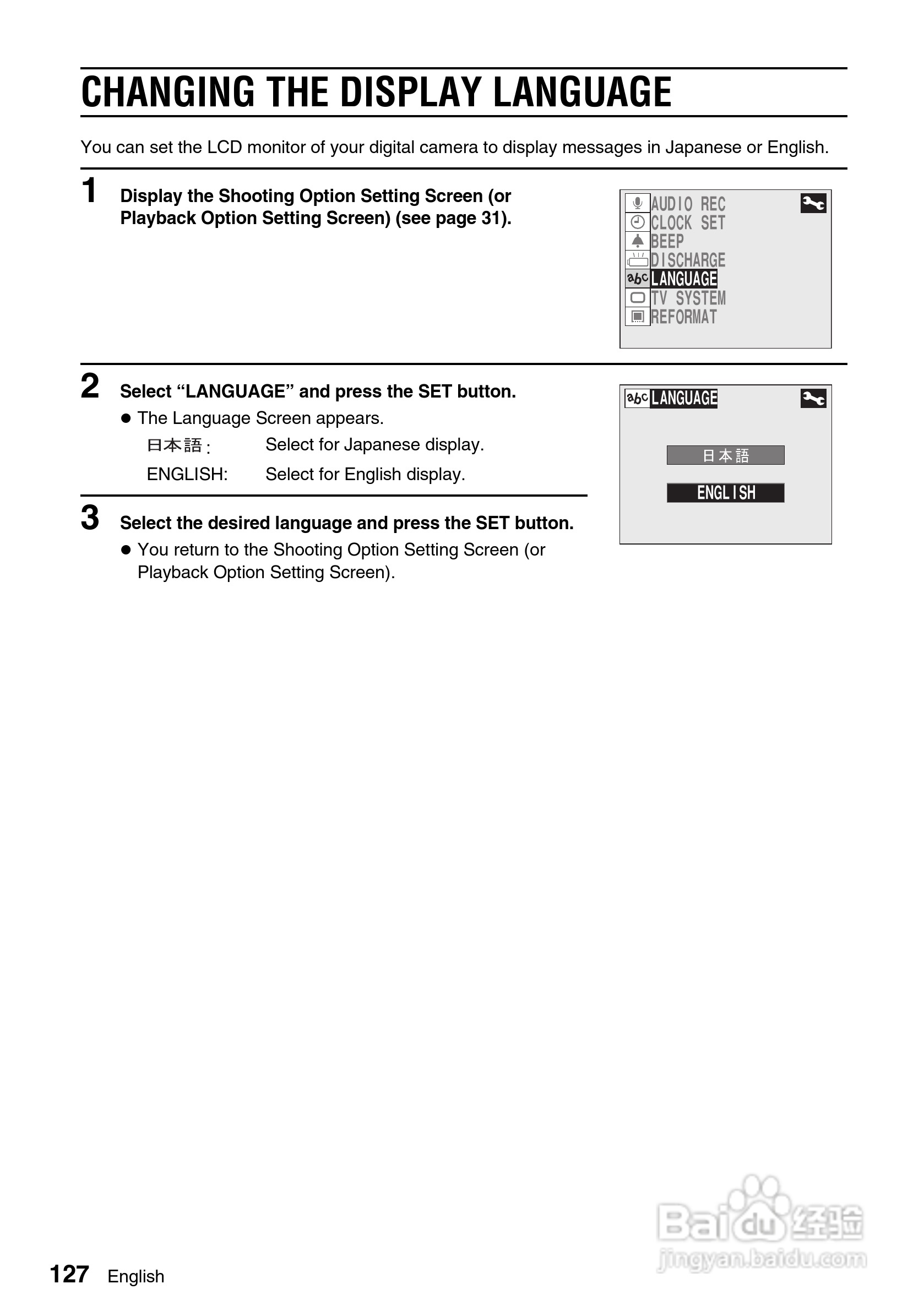 CHANGING THE DISPLAY LANGUAGE

You can set the LCD monitor of your digital camera to display messages in Japanese or English.

1 Display the Shooting Option Setting Screen (or Playback Option Setting Screen) (see page 31).

AUDIO REC
CLOCK SET
BEEP
DISCHARGE
abc LANGUAGE
TV SYSTEM
REFORMAT

2 Select “LANGUAGE” and press the SET button.
● The Language Screen appears.

日本語: Select for Japanese display.
ENGLISH: Select for English display.

abc LANGUAGE
日本語
ENGLISH

3 Select the desired language and press the SET button.
● You return to the Shooting Option Setting Screen (or Playback Option Setting Screen).

127 English

Baidu 经验
jingyan.baidu.com