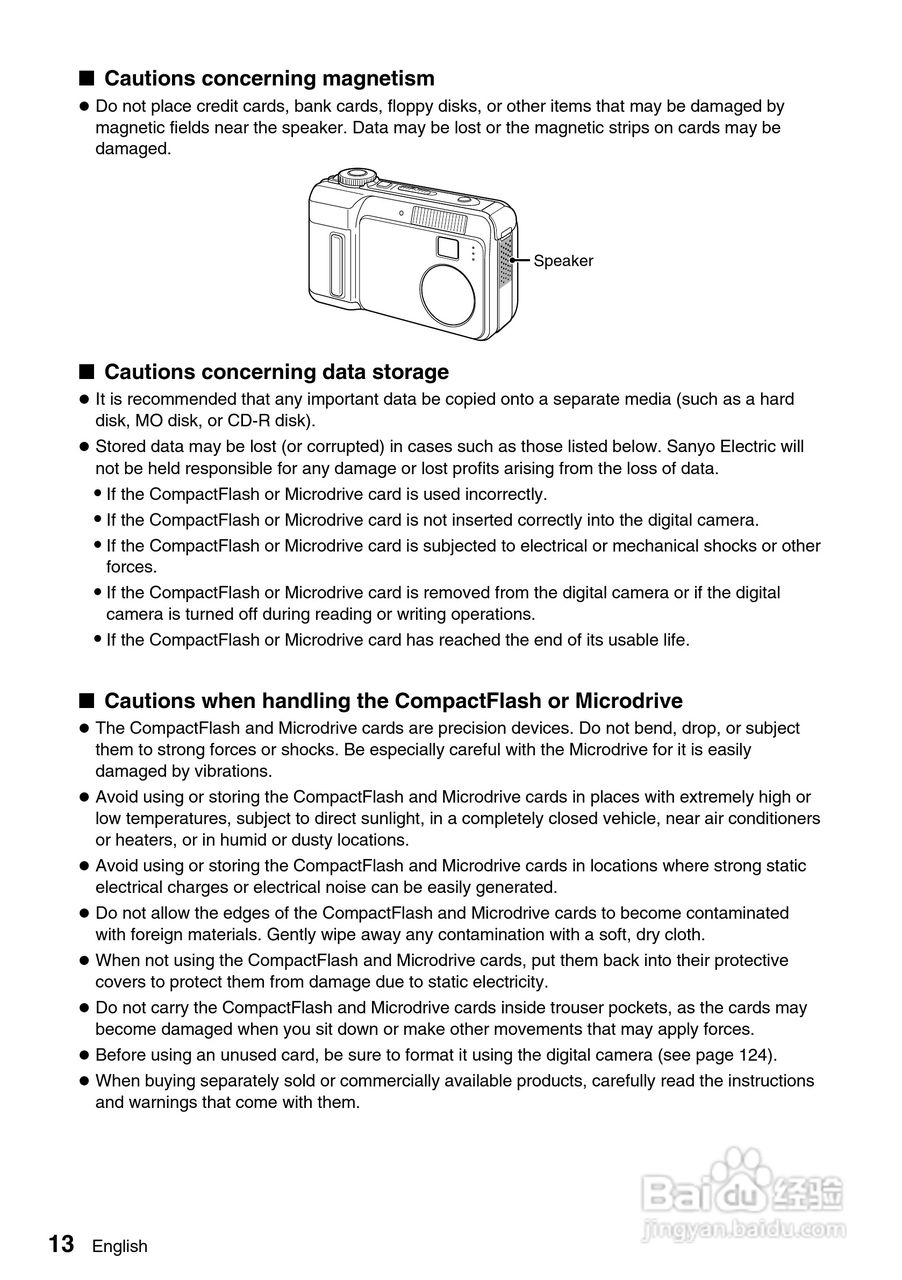 ■ Cautions concerning magnetism
● Do not place credit cards, bank cards, floppy disks, or other items that may be damaged by magnetic fields near the speaker. Data may be lost or the magnetic strips on cards may be damaged.

Speaker

■ Cautions concerning data storage
● It is recommended that any important data be copied onto a separate media (such as a hard disk, MO disk, or CD-R disk).
● Stored data may be lost (or corrupted) in cases such as those listed below. Sanyo Electric will not be held responsible for any damage or lost profits arising from the loss of data.
• If the CompactFlash or Microdrive card is used incorrectly.
• If the CompactFlash or Microdrive card is not inserted correctly into the digital camera.
• If the CompactFlash or Microdrive card is subjected to electrical or mechanical shocks or other forces.
• If the CompactFlash or Microdrive card is removed from the digital camera or if the digital camera is turned off during reading or writing operations.
• If the CompactFlash or Microdrive card has reached the end of its usable life.

■ Cautions when handling the CompactFlash or Microdrive
● The CompactFlash and Microdrive cards are precision devices. Do not bend, drop, or subject them to strong forces or shocks. Be especially careful with the Microdrive for it is easily damaged by vibrations.
● Avoid using or storing the CompactFlash and Microdrive cards in places with extremely high or low temperatures, subject to direct sunlight, in a completely closed vehicle, near air conditioners or heaters, or in humid or dusty locations.
● Avoid using or storing the CompactFlash and Microdrive cards in locations where strong static electrical charges or electrical noise can be easily generated.
● Do not allow the edges of the CompactFlash and Microdrive cards to become contaminated with foreign materials. Gently wipe away any contamination with a soft, dry cloth.
● When not using the CompactFlash and Microdrive cards, put them back into their protective covers to protect them from damage due to static electricity.
● Do not carry the CompactFlash and Microdrive cards inside trouser pockets, as the cards may become damaged when you sit down or make other movements that may apply forces.
● Before using an unused card, be sure to format it using the digital camera (see page 124).
● When buying separately sold or commercially available products, carefully read the instructions and warnings that come with them.

Baidu 经验
jingyan.baidu.com

13 English