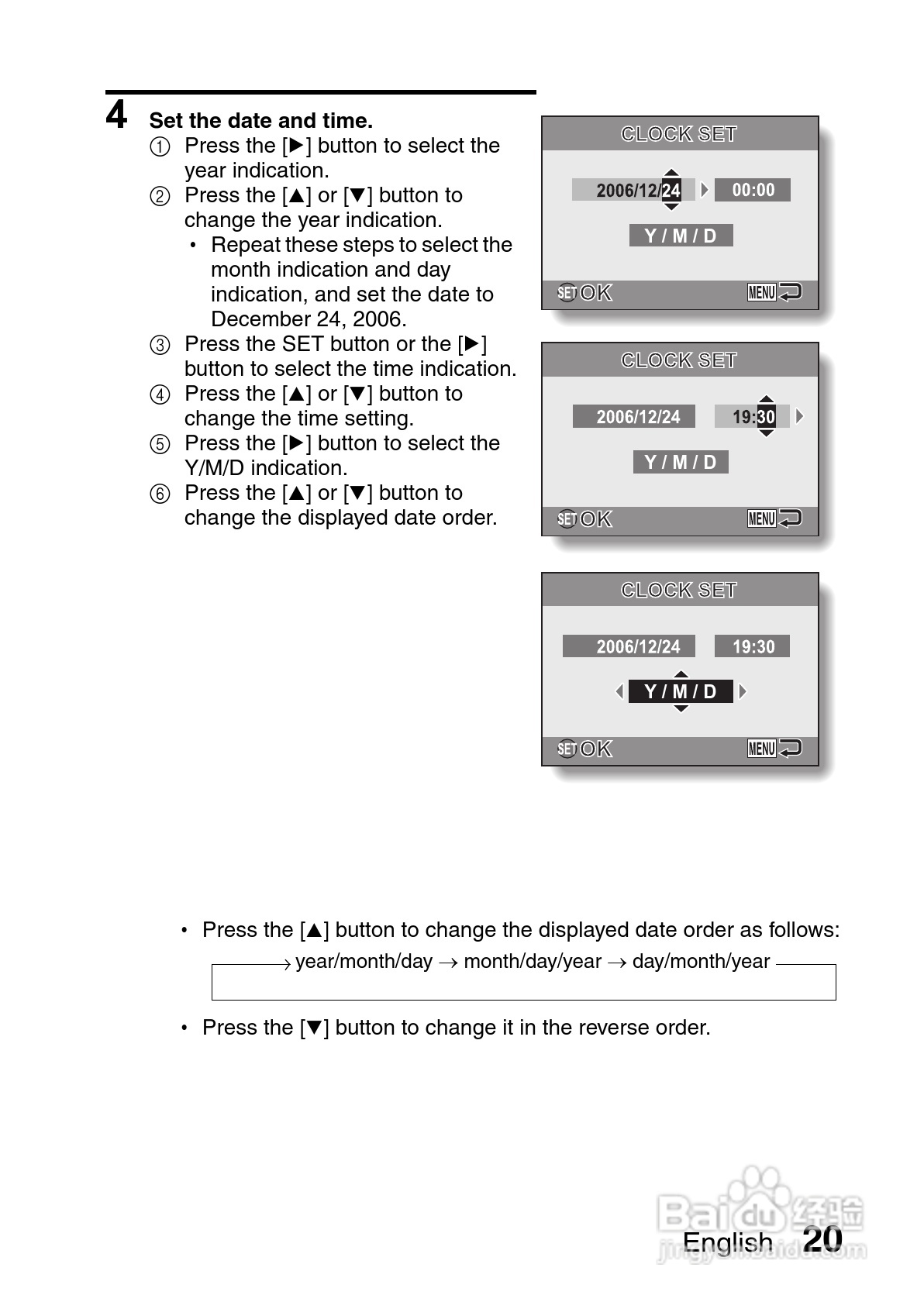 4 Set the date and time.

① Press the [▶] button to select the year indication.

② Press the [▲] or [▼] button to change the year indication.

• Repeat these steps to select the month indication and day indication, and set the date to December 24, 2006.

③ Press the SET button or the [▶] button to select the time indication.

④ Press the [▲] or [▼] button to change the time setting.

⑤ Press the [▶] button to select the Y/M/D indication.

⑥ Press the [▲] or [▼] button to change the displayed date order.

CLOCK SET
2006/12/24 00:00
Y / M / D
SET OK MENU

CLOCK SET
2006/12/24 19:30
Y / M / D
SET OK MENU

CLOCK SET
2006/12/24 19:30
Y / M / D
SET OK MENU

• Press the [▲] button to change the displayed date order as follows:

→ year/month/day → month/day/year → day/month/year

• Press the [▼] button to change it in the reverse order.

Baidu 经验
jingyan.baidu.com

English 20