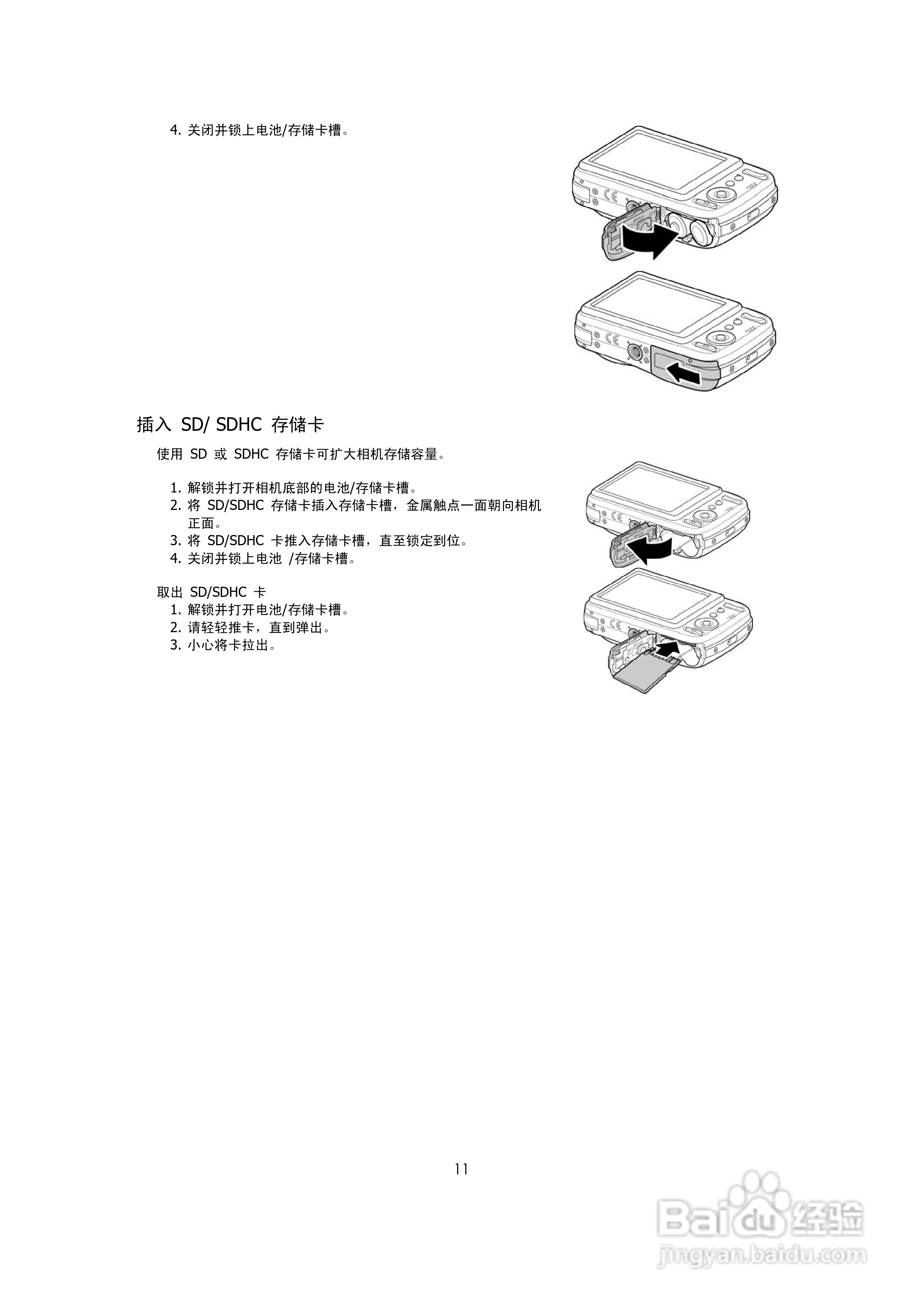 4. 关闭并锁上电池/存储卡槽。

插入 SD/ SDHC 存储卡

使用 SD 或 SDHC 存储卡可扩大相机存储容量。

1. 解锁并打开相机底部的电池/存储卡槽。
2. 将 SD/SDHC 存储卡插入存储卡槽，金属触点一面朝向相机正面。
3. 将 SD/SDHC 卡推入存储卡槽，直至锁定到位。
4. 关闭并锁上电池 /存储卡槽。

取出 SD/SDHC 卡
1. 解锁并打开电池/存储卡槽。
2. 请轻轻推卡，直到弹出。
3. 小心将卡拉出。

11

Baidu 经验
jingyan.baidu.com