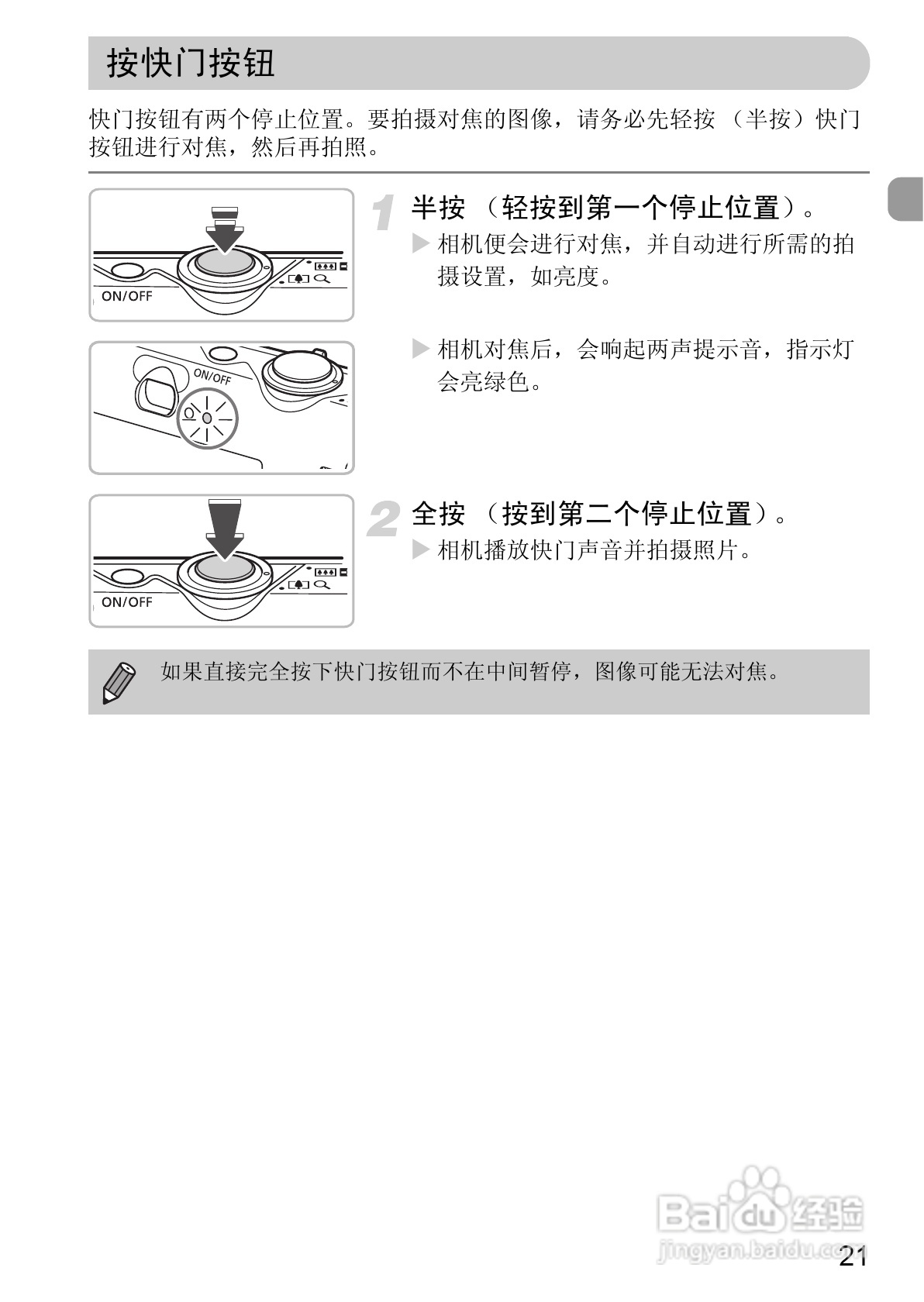 按快门按钮

快门按钮有两个停止位置。要拍摄对焦的图像，请务必先轻按（半按）快门按钮进行对焦，然后再拍照。

ON/OFF

1 半按（轻按到第一个停止位置）。

▶ 相机便会进行对焦，并自动进行所需的拍摄设置，如亮度。

ON/OFF

▶ 相机对焦后，会响起两声提示音，指示灯会亮绿色。

ON/OFF

2 全按（按到第二个停止位置）。

▶ 相机播放快门声音并拍摄照片。

如果直接完全按下快门按钮而不在中间暂停，图像可能无法对焦。

Baidu 经验
jingyan.baidu.com

21