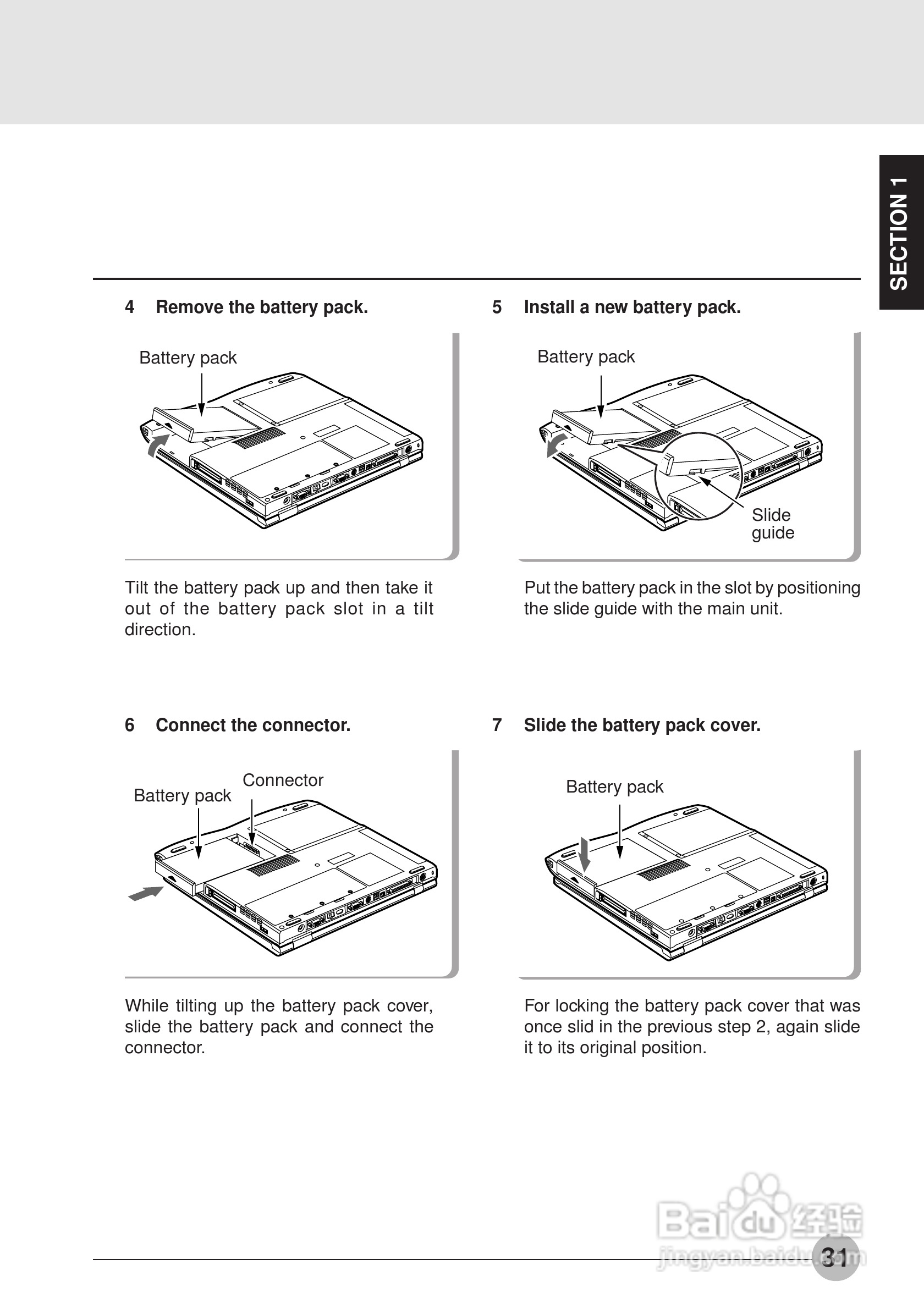 SECTION 1

4 Remove the battery pack.

Battery pack

Tilt the battery pack up and then take it out of the battery pack slot in a tilt direction.

5 Install a new battery pack.

Battery pack

Slide guide

Put the battery pack in the slot by positioning the slide guide with the main unit.

6 Connect the connector.

Battery pack

Connector

While tilting up the battery pack cover, slide the battery pack and connect the connector.

7 Slide the battery pack cover.

Battery pack

For locking the battery pack cover that was once slid in the previous step 2, again slide it to its original position.

Baidu 经验
jingyan.baidu.com

31