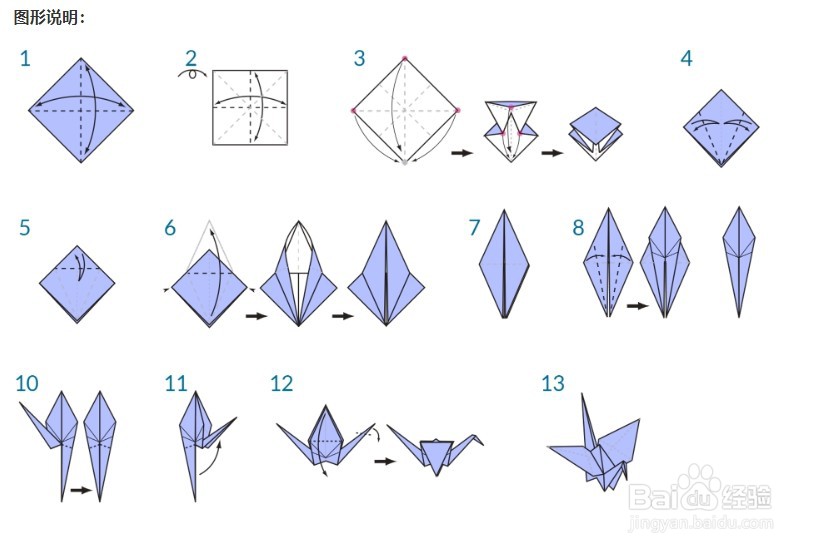 图形说明：

1

2

3

4

5

6

7

8

10

11

12

13

Baidu经验
jingyan.baidu.com