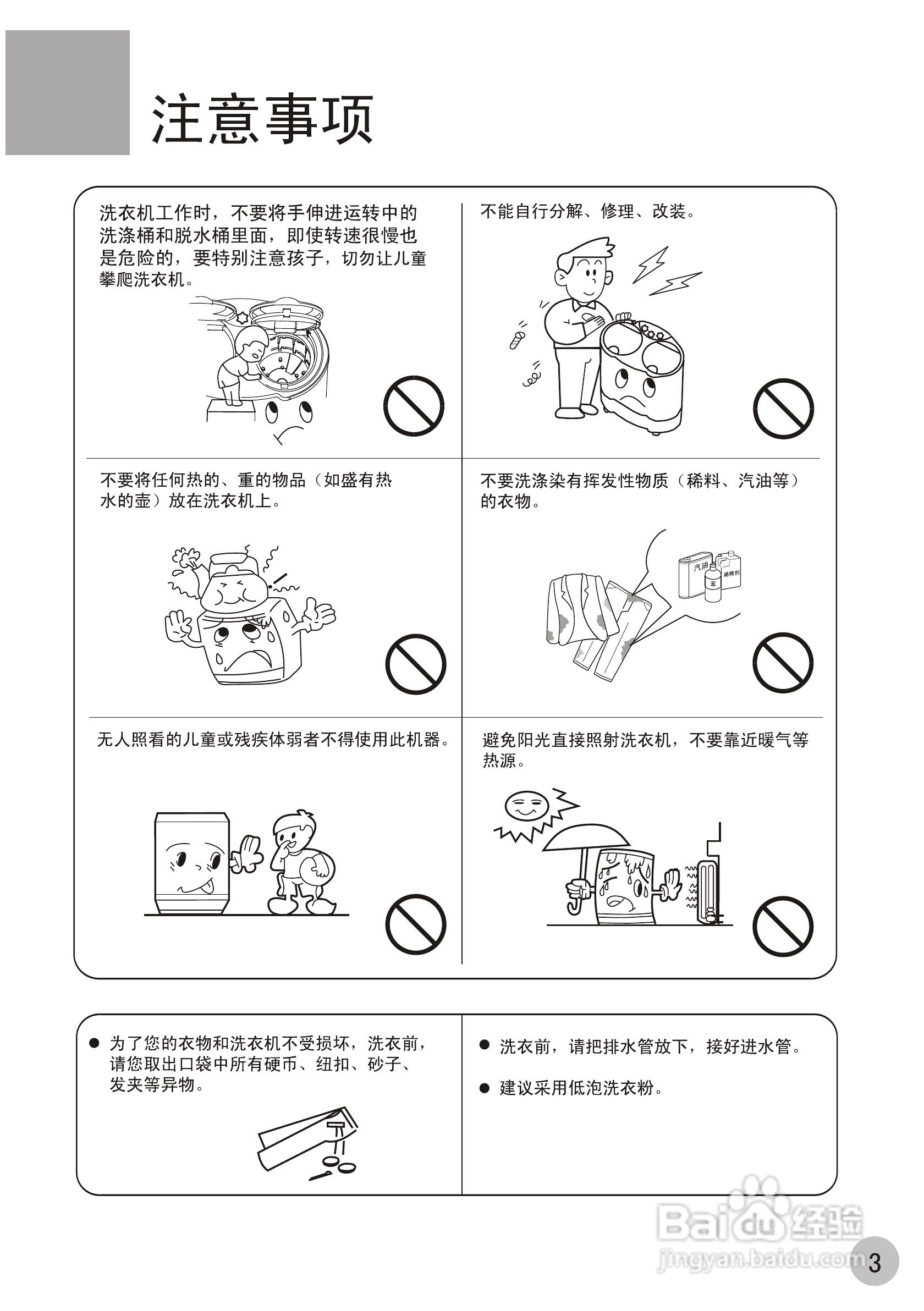 注意事项

洗衣机工作时，不要将手伸进运转中的洗涤桶和脱水桶里面，即使转速很慢也是危险的，要特别注意孩子，切勿让儿童攀爬洗衣机。

不能自行分解、修理、改装。

不要将任何热的、重的物品（如盛有热水的壶）放在洗衣机上。

不要洗涤染有挥发性物质（稀料、汽油等）的衣物。

汽油 苯 稀释剂

无人照看的儿童或残疾体弱者不得使用此机器。

避免阳光直接照射洗衣机，不要靠近暖气等热源。

● 为了您的衣物和洗衣机不受损坏，洗衣前，请您取出口袋中所有硬币、纽扣、砂子、发夹等异物。

● 洗衣前，请把排水管放下，接好进水管。

● 建议采用低泡洗衣粉。

Baidu 经验
jingyan.baidu.com

3