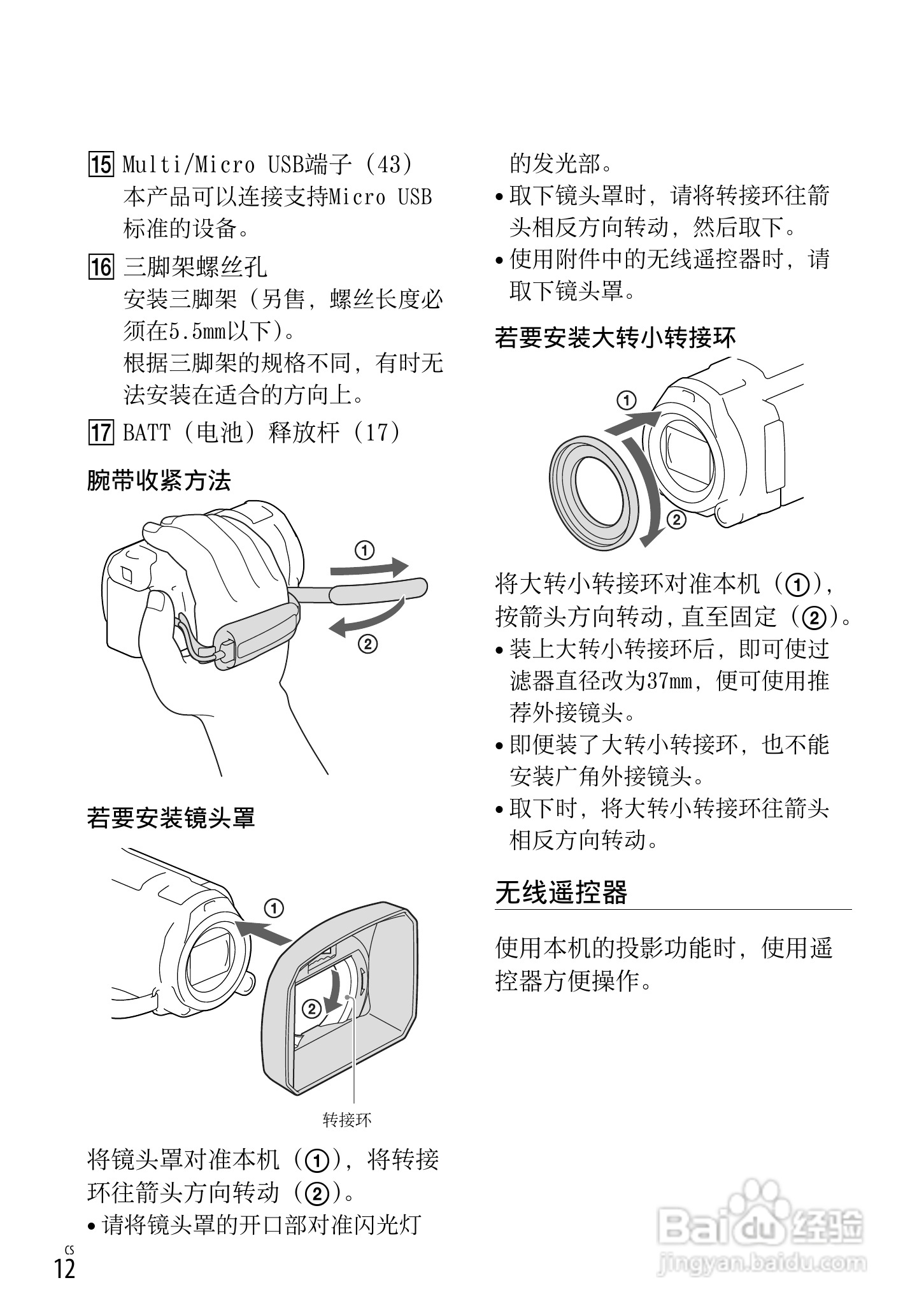 15 Multi/Micro USB端子（43）
本产品可以连接支持Micro USB标准的设备。

16 三脚架螺丝孔
安装三脚架（另售，螺丝长度必须在5.5mm以下）。
根据三脚架的规格不同，有时无法安装在适合的方向上。

17 BATT（电池）释放杆（17）

腕带收紧方法

①

②

若要安装镜头罩

①

②

转接环

将镜头罩对准本机（①），将转接环往箭头方向转动（②）。
• 请将镜头罩的开口部对准闪光灯的发光部。
• 取下镜头罩时，请将转接环往箭头相反方向转动，然后取下。
• 使用附件中的无线遥控器时，请取下镜头罩。

若要安装大转小转接环

①

②

将大转小转接环对准本机（①），按箭头方向转动，直至固定（②）。
• 装上大转小转接环后，即可使过滤器直径改为37mm，便可使用推荐外接镜头。
• 即便装了大转小转接环，也不能安装广角外接镜头。
• 取下时，将大转小转接环往箭头相反方向转动。

无线遥控器

使用本机的投影功能时，使用遥控器方便操作。

CS
12

Baidu经验
jingyan.baidu.com