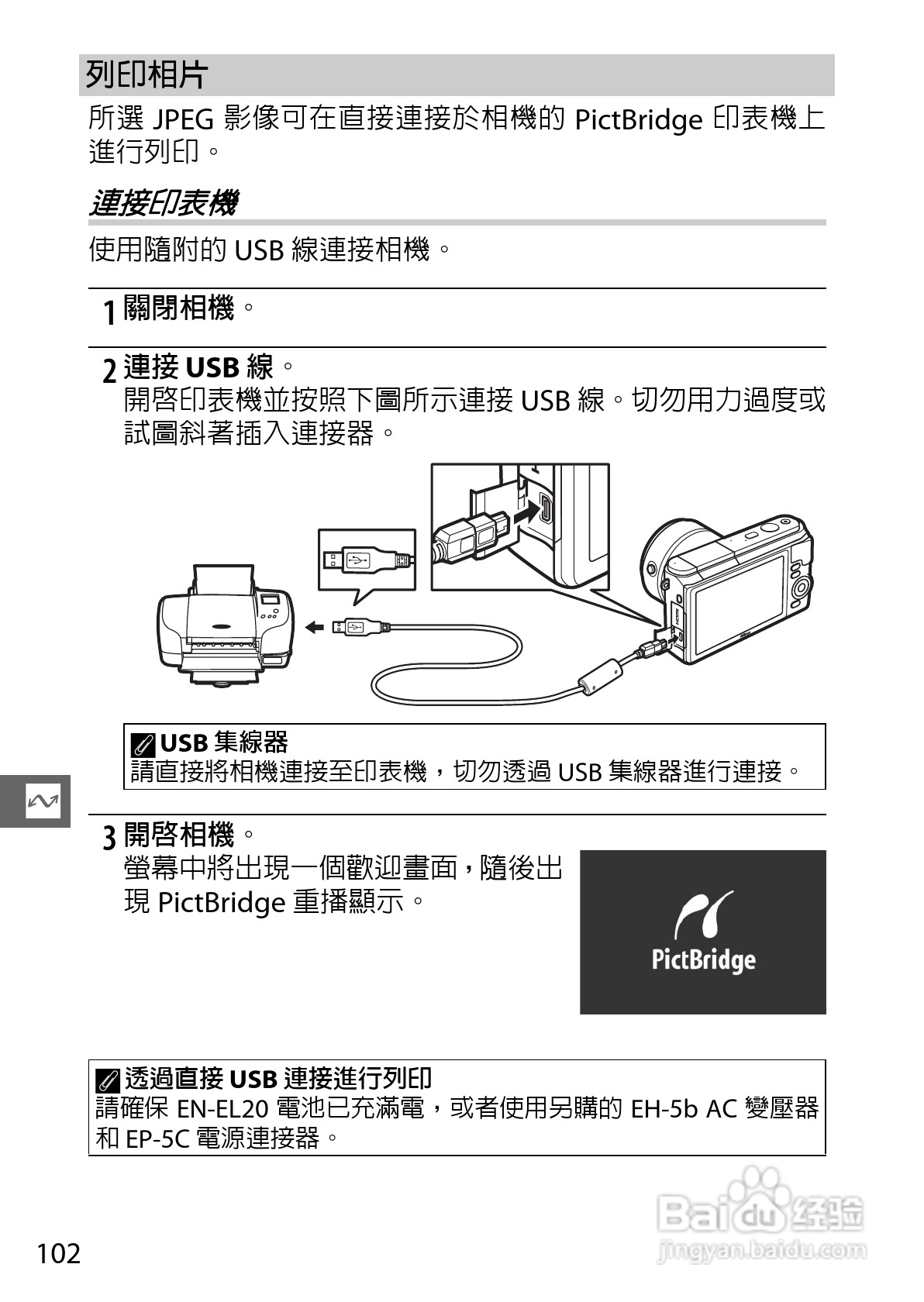 列印相片

所選 JPEG 影像可在直接連接於相機的 PictBridge 印表機上進行列印。

連接印表機

使用隨附的 USB 線連接相機。

1 關閉相機。

2 連接 USB 線。
開啓印表機並按照下圖所示連接 USB 線。切勿用力過度或試圖斜著插入連接器。

USB 集線器
請直接將相機連接至印表機，切勿透過 USB 集線器進行連接。

3 開啓相機。
螢幕中將出現一個歡迎畫面，隨後出現 PictBridge 重播顯示。

PictBridge

透過直接 USB 連接進行列印
請確保 EN-EL20 電池已充滿電，或者使用另購的 EH-5b AC 變壓器和 EP-5C 電源連接器。

102

Baidu 经验
jingyan.baidu.com