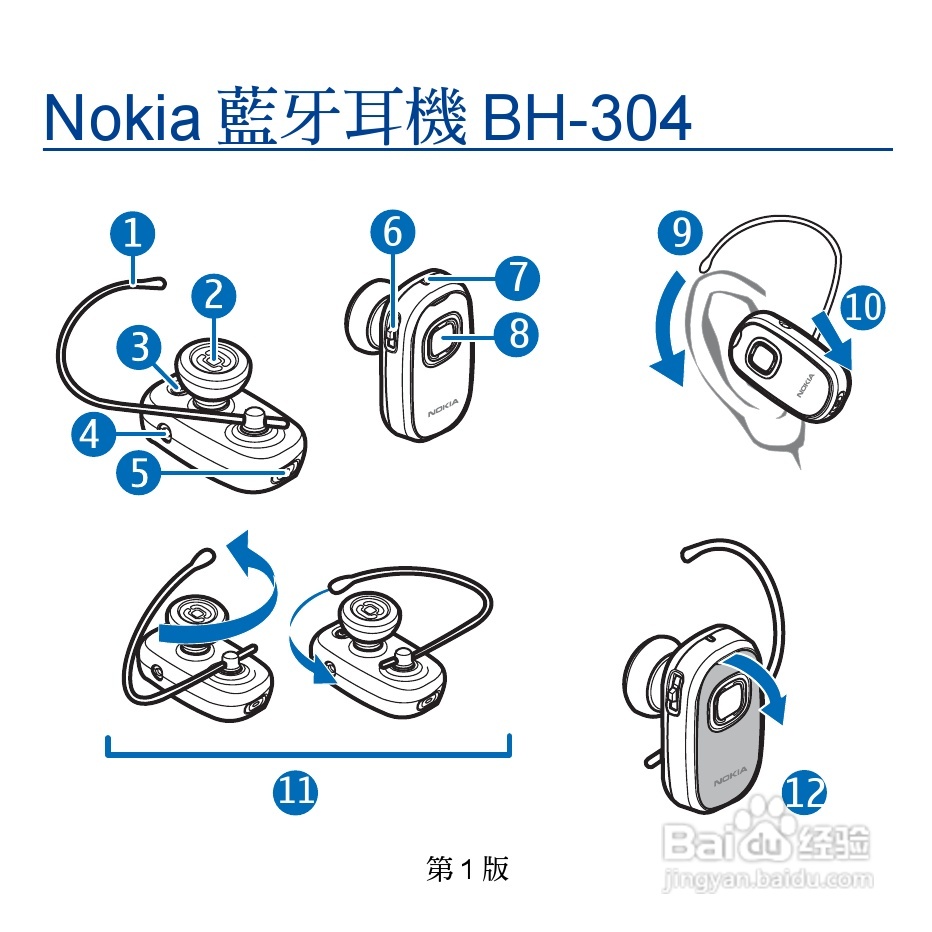 Nokia 藍牙耳機 BH-304

1
2
3
4
5
6
7
8
NOKIA
9
10
NOKIA
11
12
NOKIA

第 1 版

Baidu 经验
jingyan.baidu.com