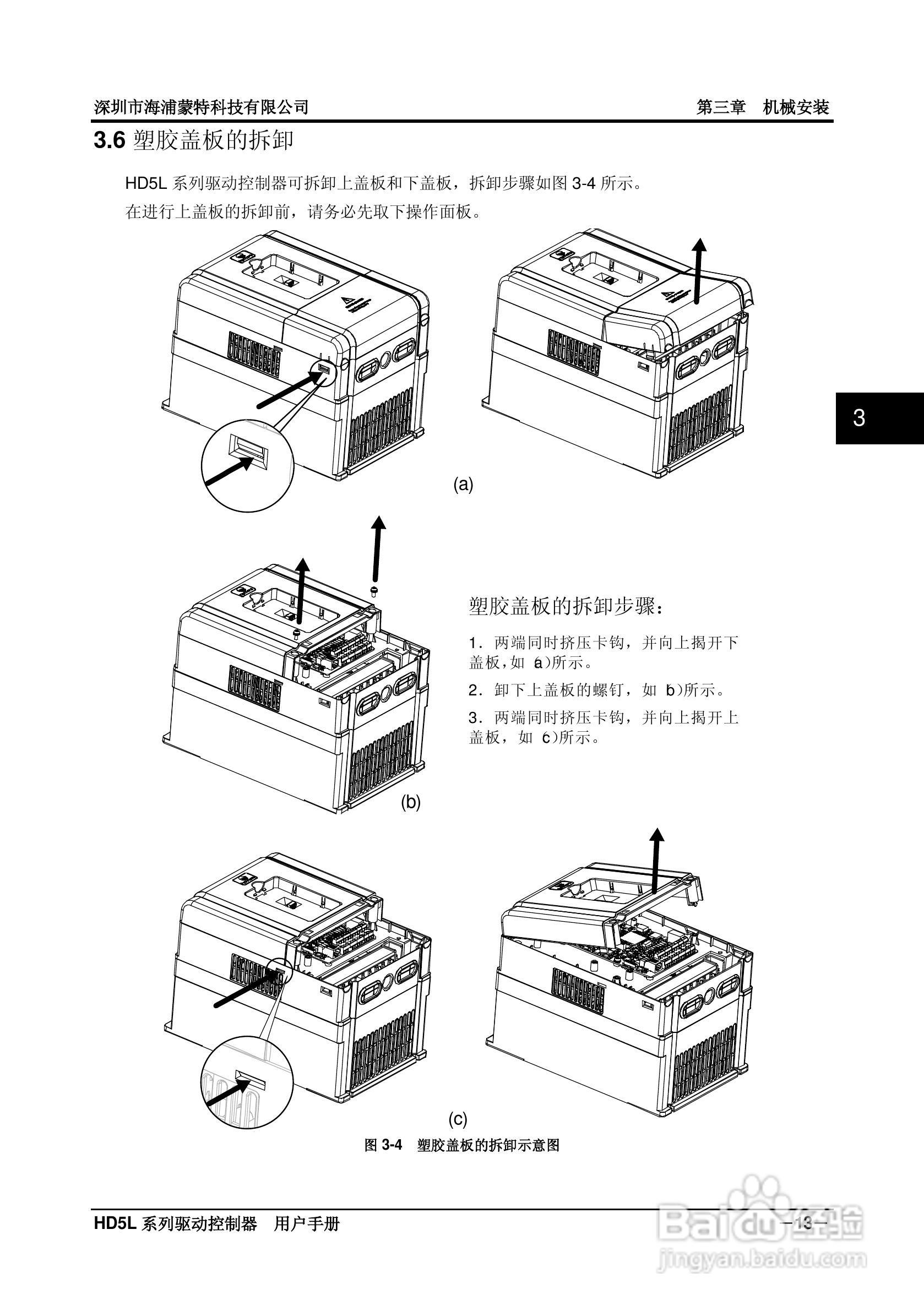 深圳市海浦蒙特科技有限公司　　第三章　机械安装

3.6 塑胶盖板的拆卸

HD5L 系列驱动控制器可拆卸上盖板和下盖板，拆卸步骤如图 3-4 所示。
在进行上盖板的拆卸前，请务必先取下操作面板。

3

(a)

塑胶盖板的拆卸步骤：

1. 两端同时挤压卡钩，并向上揭开下盖板，如 a)所示。

2. 卸下上盖板的螺钉，如 b)所示。

3. 两端同时挤压卡钩，并向上揭开上盖板，如 c)所示。

(b)

(c)

图 3-4　塑胶盖板的拆卸示意图

HD5L 系列驱动控制器　用户手册　　—13—

Baidu 经验
jingyan.baidu.com