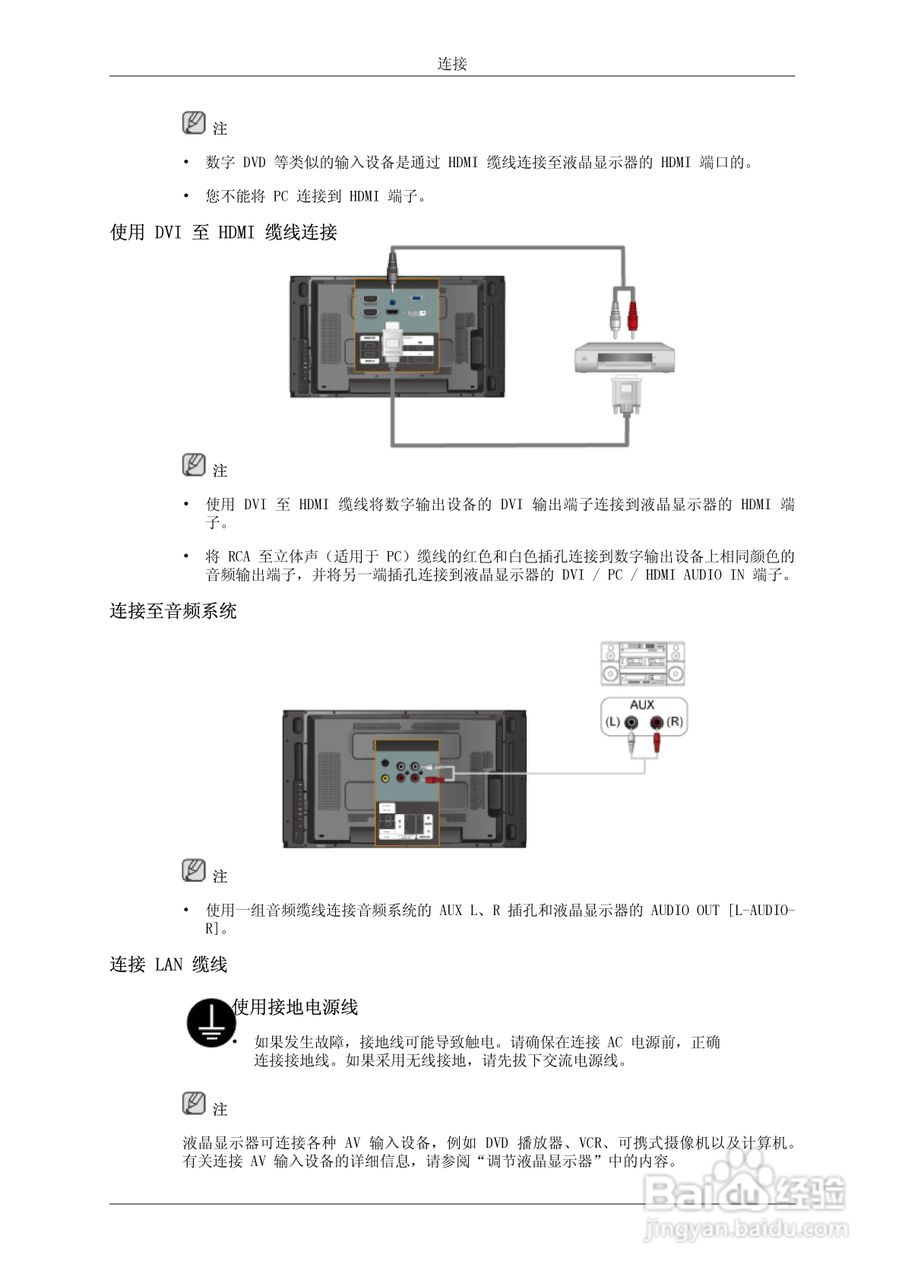 连接

注

• 数字 DVD 等类似的输入设备是通过 HDMI 缆线连接至液晶显示器的 HDMI 端口的。

• 您不能将 PC 连接到 HDMI 端子。

使用 DVI 至 HDMI 缆线连接

注

• 使用 DVI 至 HDMI 缆线将数字输出设备的 DVI 输出端子连接到液晶显示器的 HDMI 端子。

• 将 RCA 至立体声（适用于 PC）缆线的红色和白色插孔连接到数字输出设备上相同颜色的音频输出端子，并将另一端插孔连接到液晶显示器的 DVI / PC / HDMI AUDIO IN 端子。

连接至音频系统

AUX
(L) (R)

注

• 使用一组音频缆线连接音频系统的 AUX L、R 插孔和液晶显示器的 AUDIO OUT [L-AUDIO-R]。

连接 LAN 缆线

使用接地电源线

• 如果发生故障，接地线可能导致触电。请确保在连接 AC 电源前，正确连接接地线。如果采用无线接地，请先拔下交流电源线。

注

液晶显示器可连接各种 AV 输入设备，例如 DVD 播放器、VCR、可携式摄像机以及计算机。有关连接 AV 输入设备的详细信息，请参阅“调节液晶显示器”中的内容。

Baidu 经验
jingyan.baidu.com